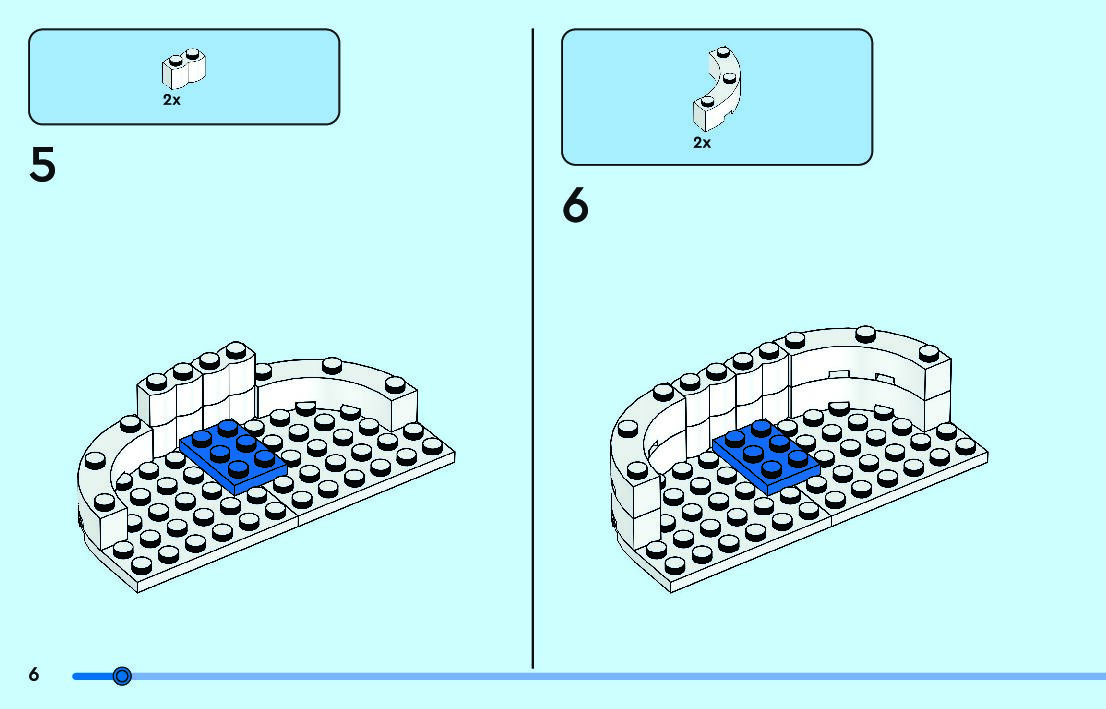 2x

5

2x

6

6