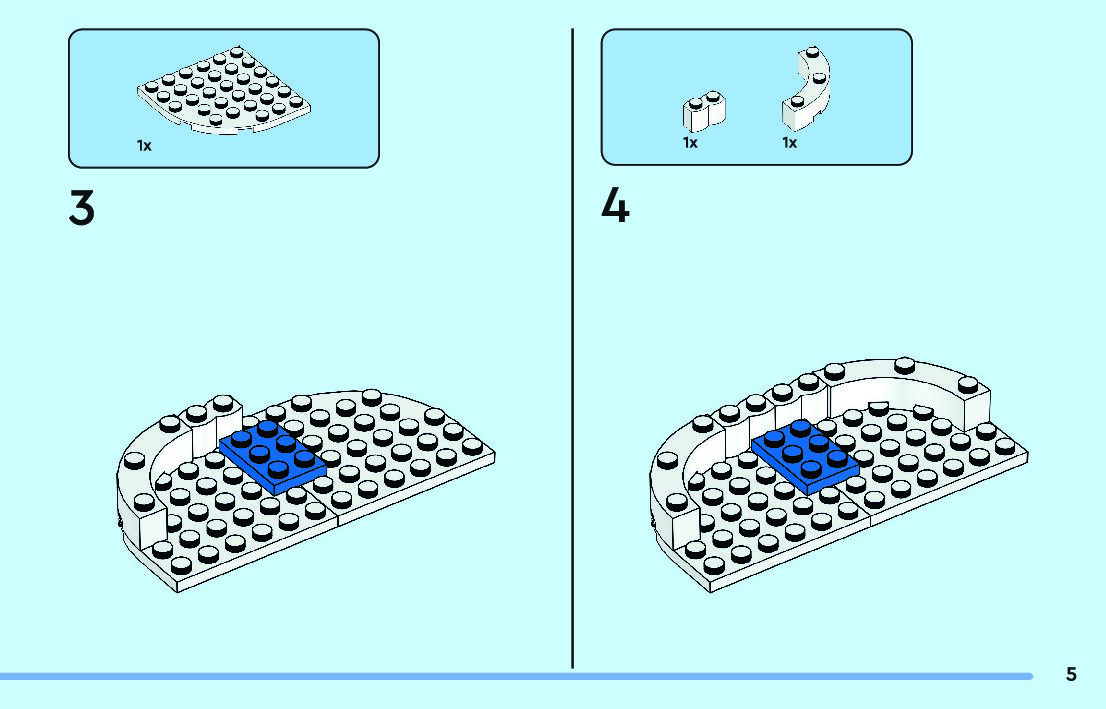 1x

3

1x 1x

4

5