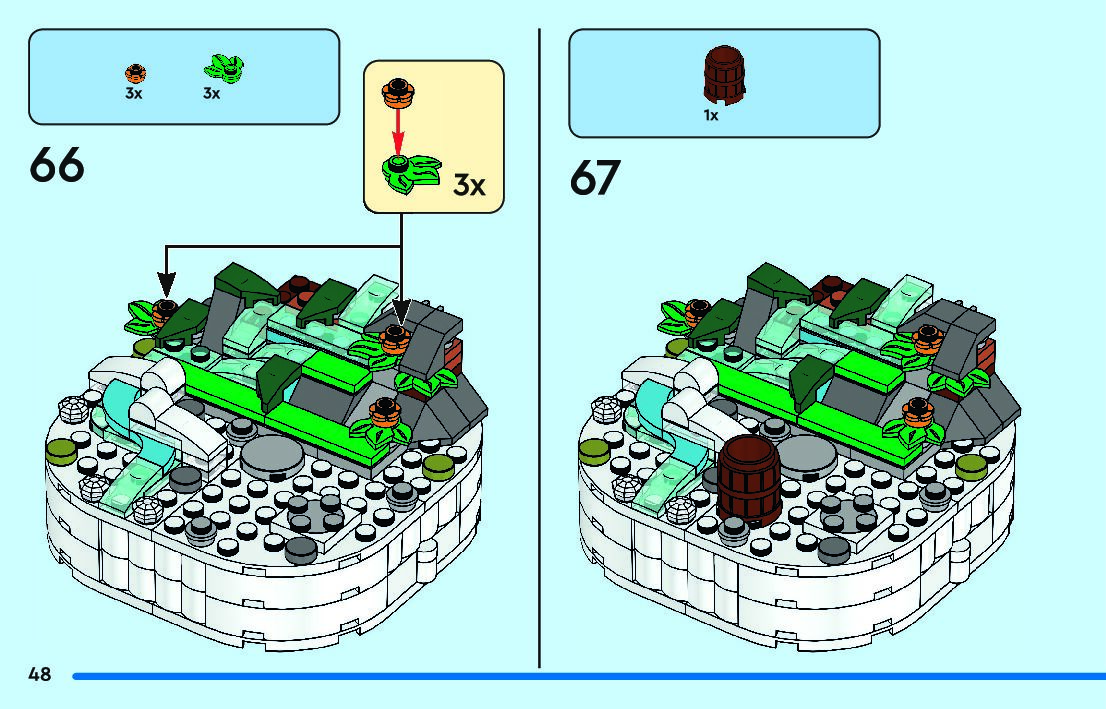 3x 3x

66

3x

1x

67

48