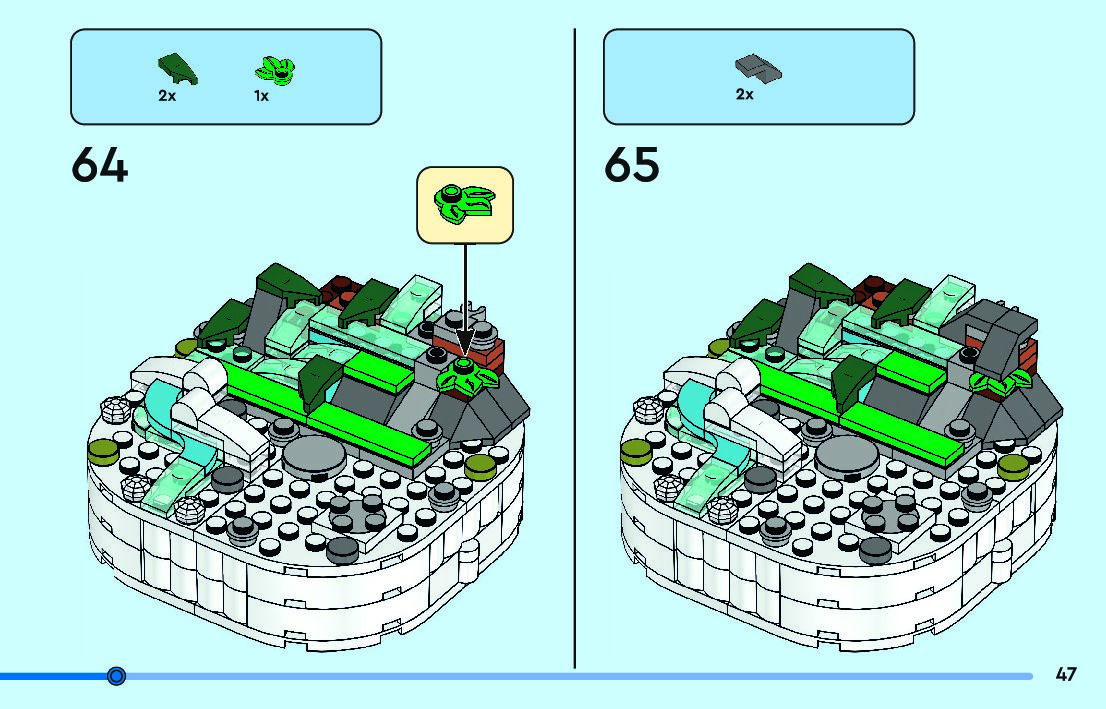 2x 1x

64

2x

65

47