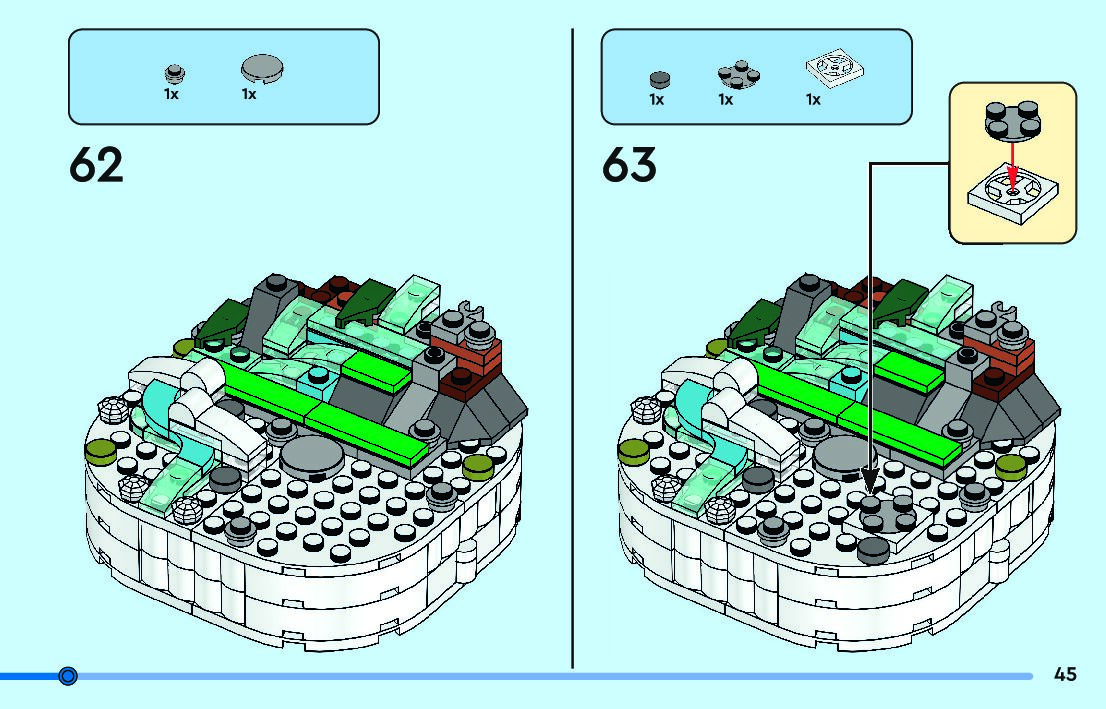 1x 1x

62

1x 1x 1x

63

45