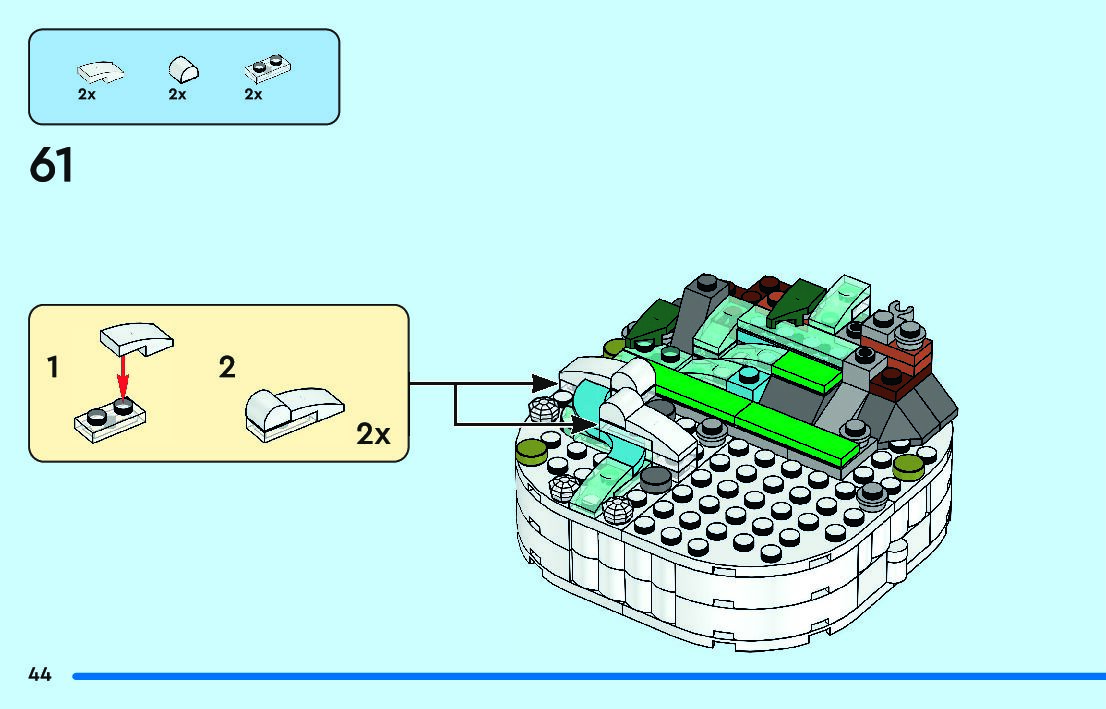 2x 2x 2x

61

1

2

2x

44