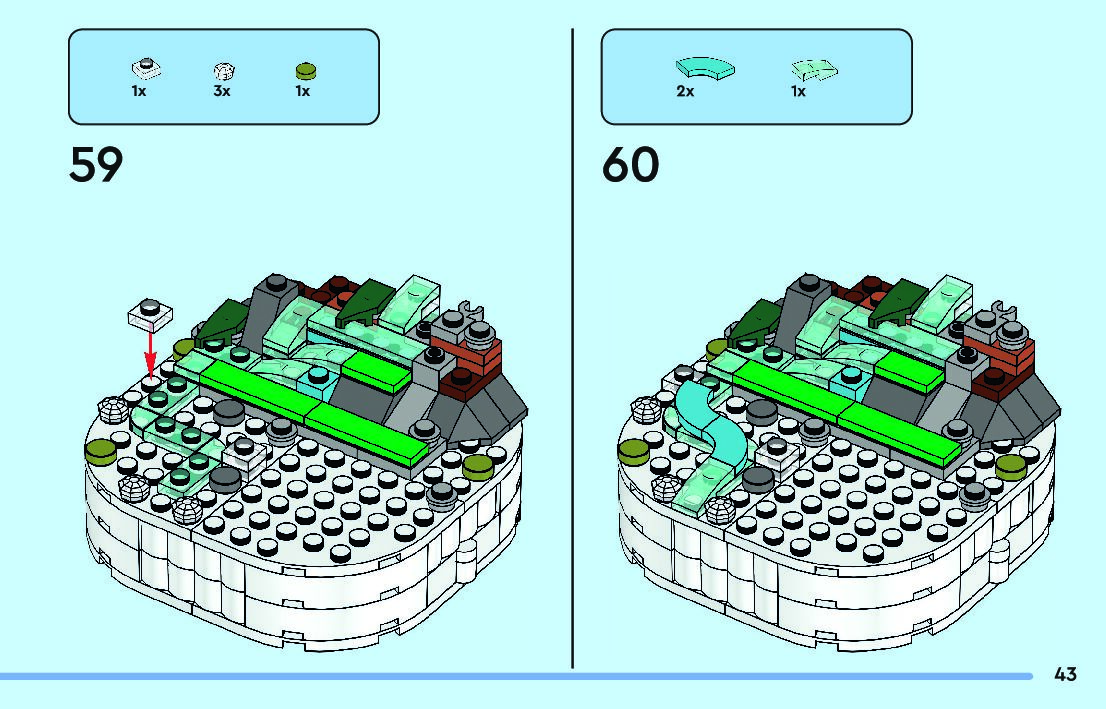 1x 3x 1x

59

2x 1x

60

43