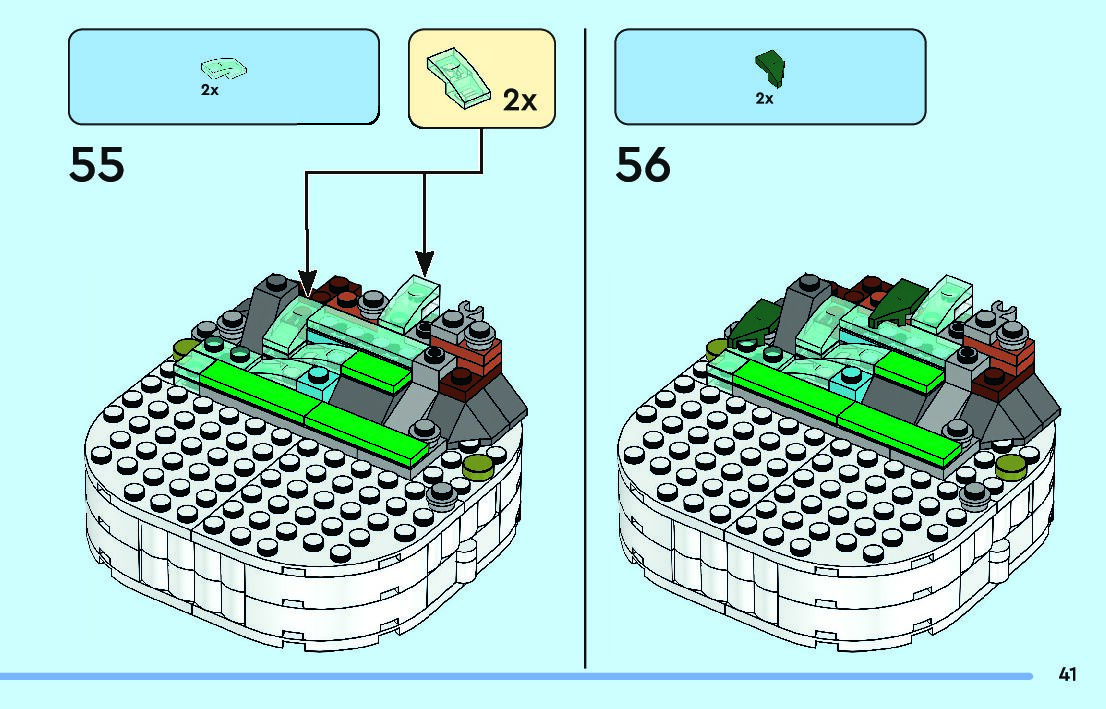 2x

2x

55

2x

56

41