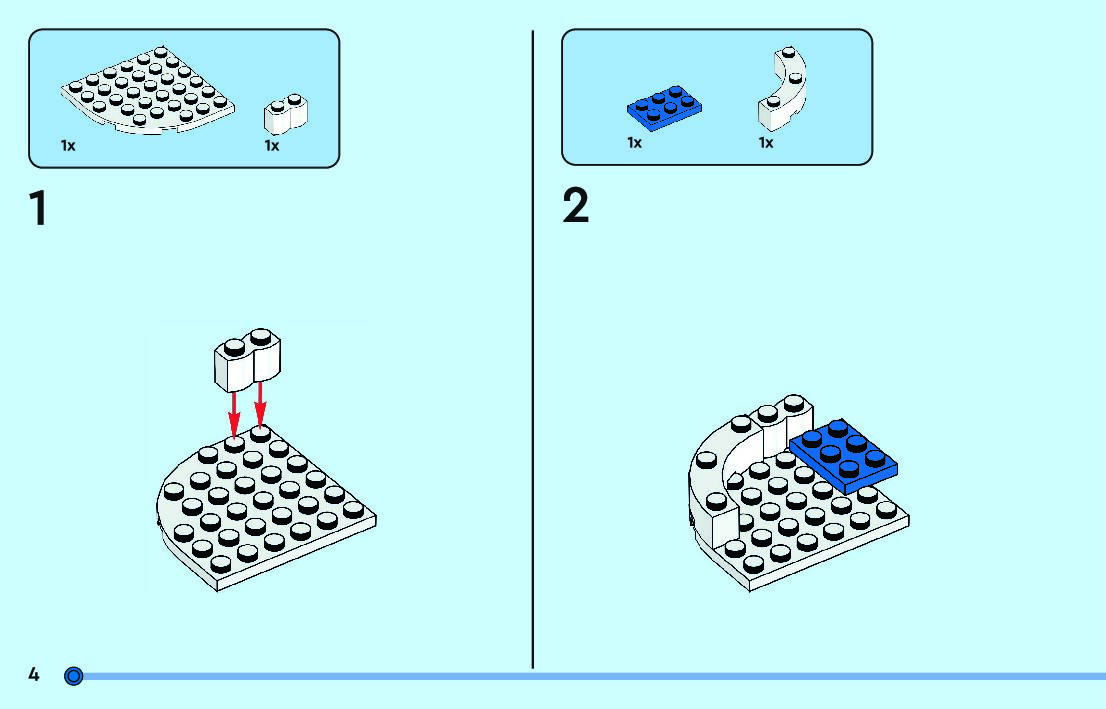 1x

1x

1

1x

1x

2

4