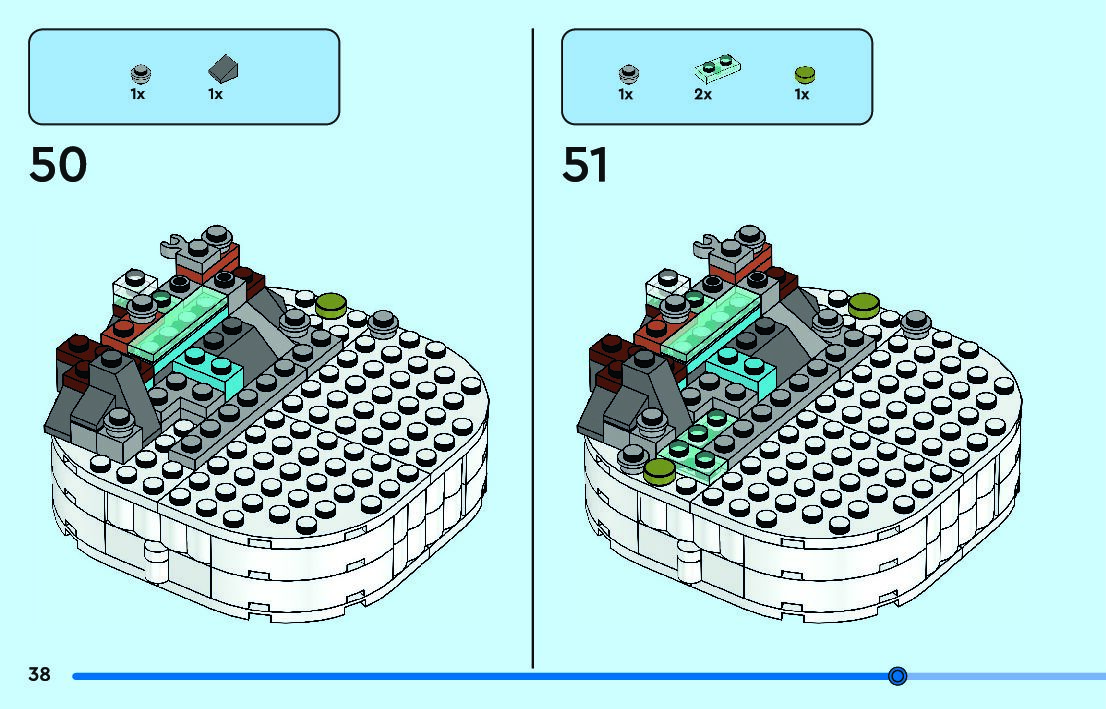 1x 1x

50

1x 2x 1x

51

38