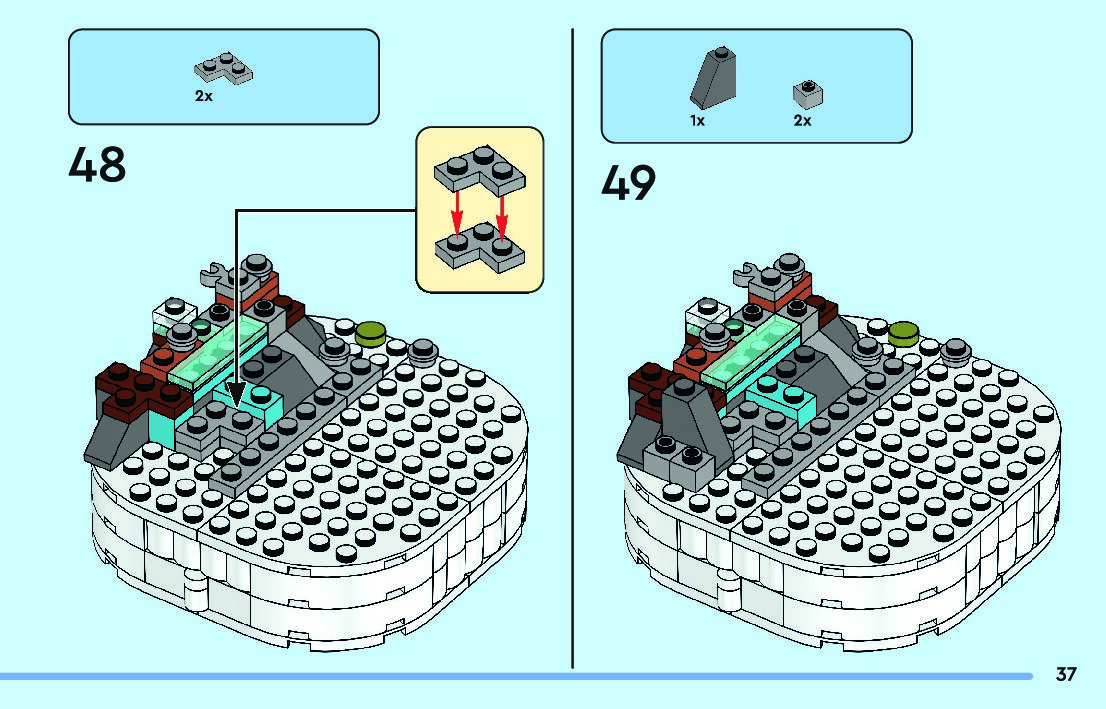 2x

48

1x

2x

49

37