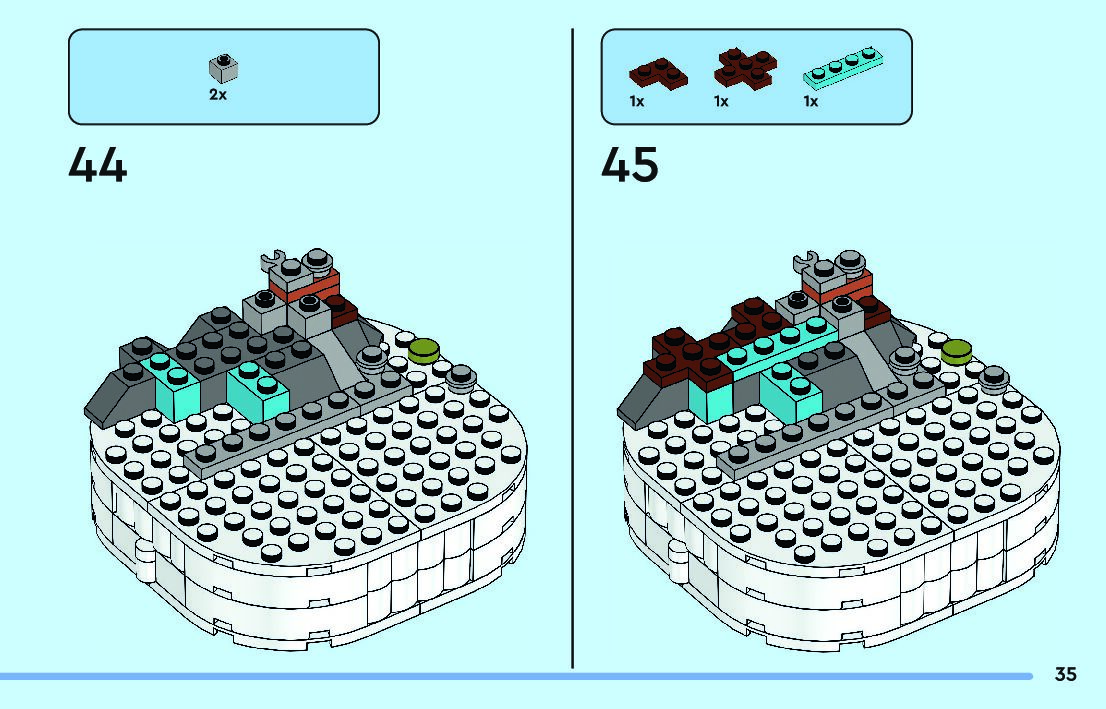 2x

44

1x 1x 1x

45

35