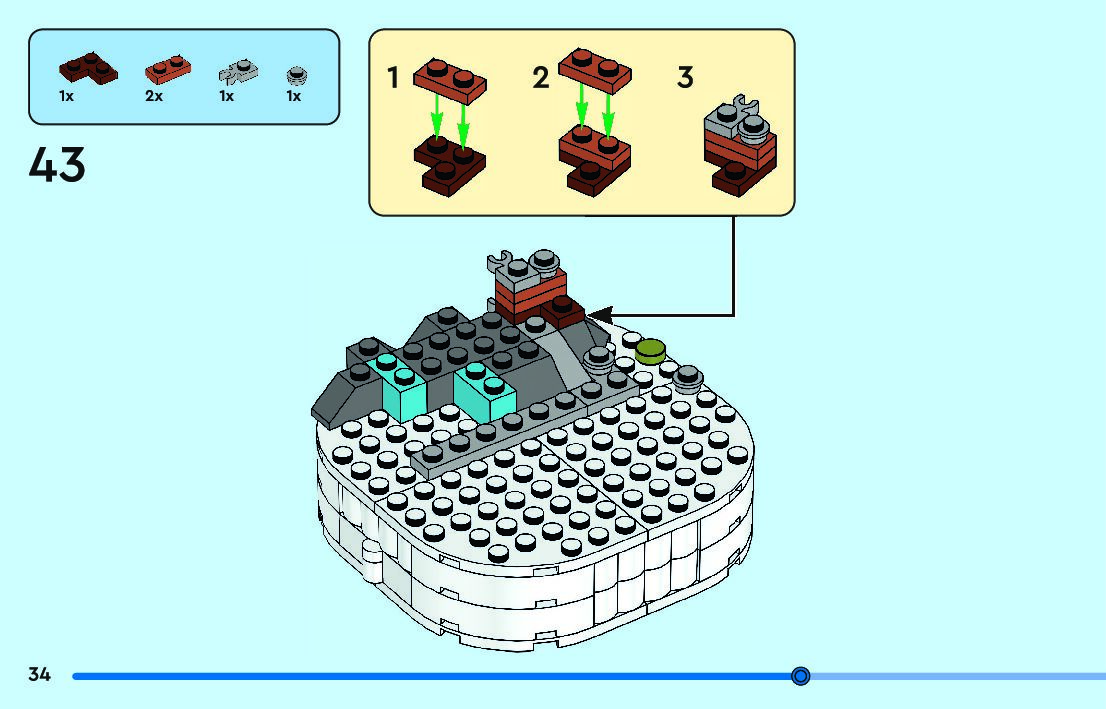 1x 2x 1x 1x

43

1 2 3

34