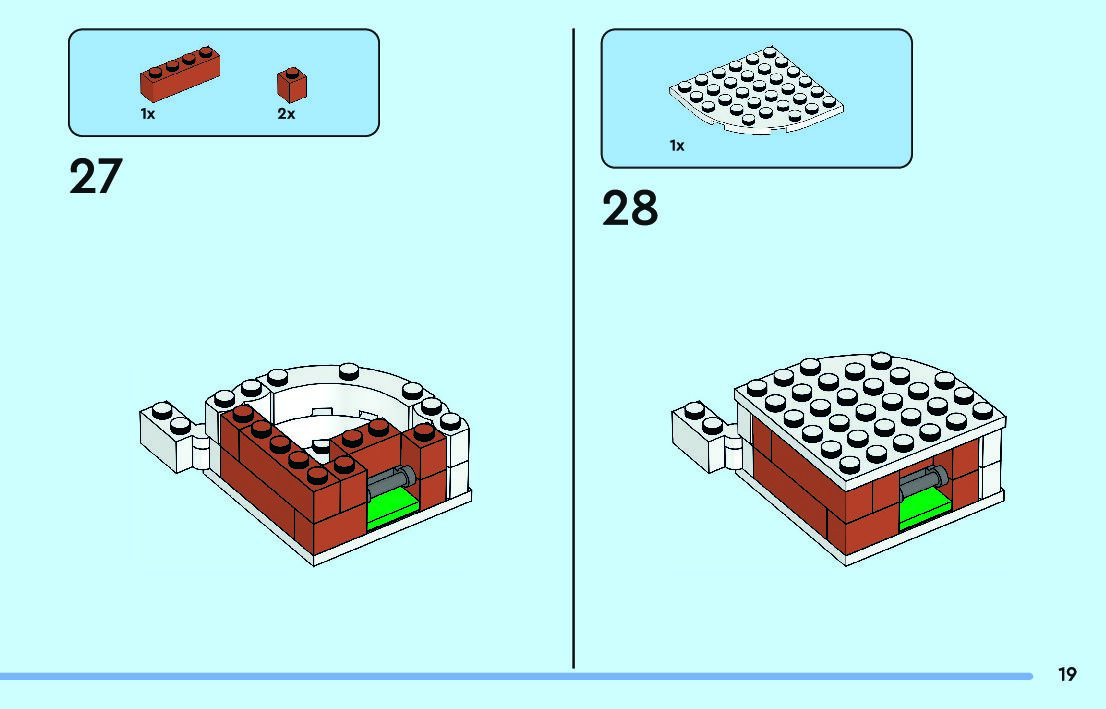 1x 2x

27

1x

28

19