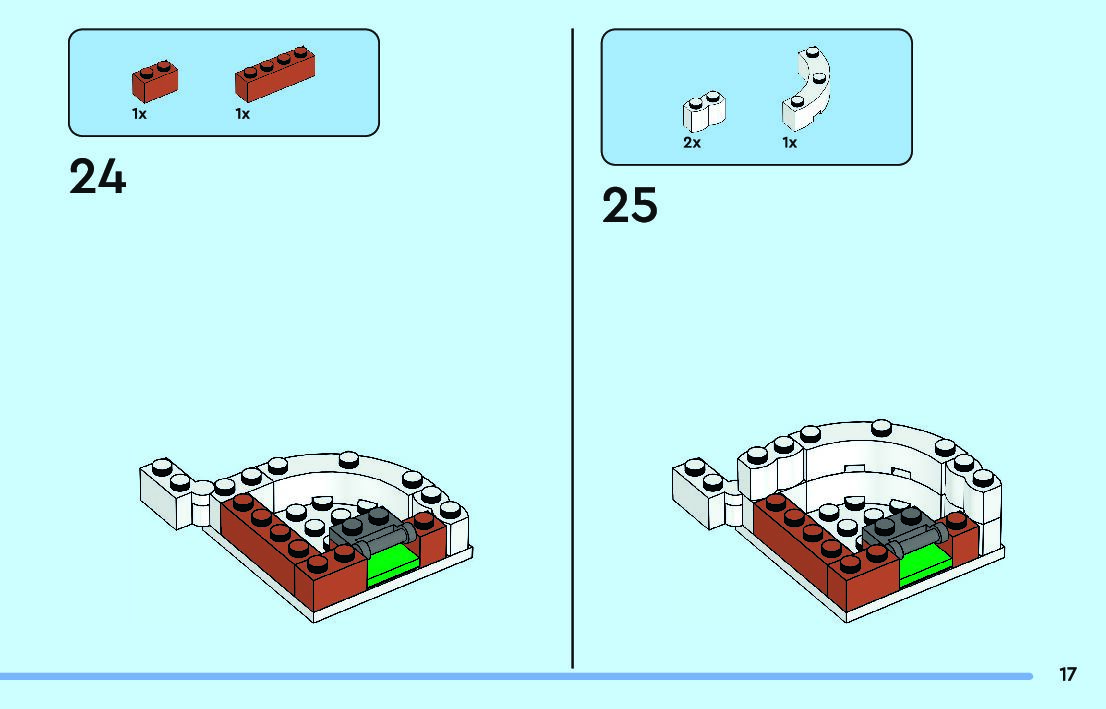 1x 1x

24

2x 1x

25

17