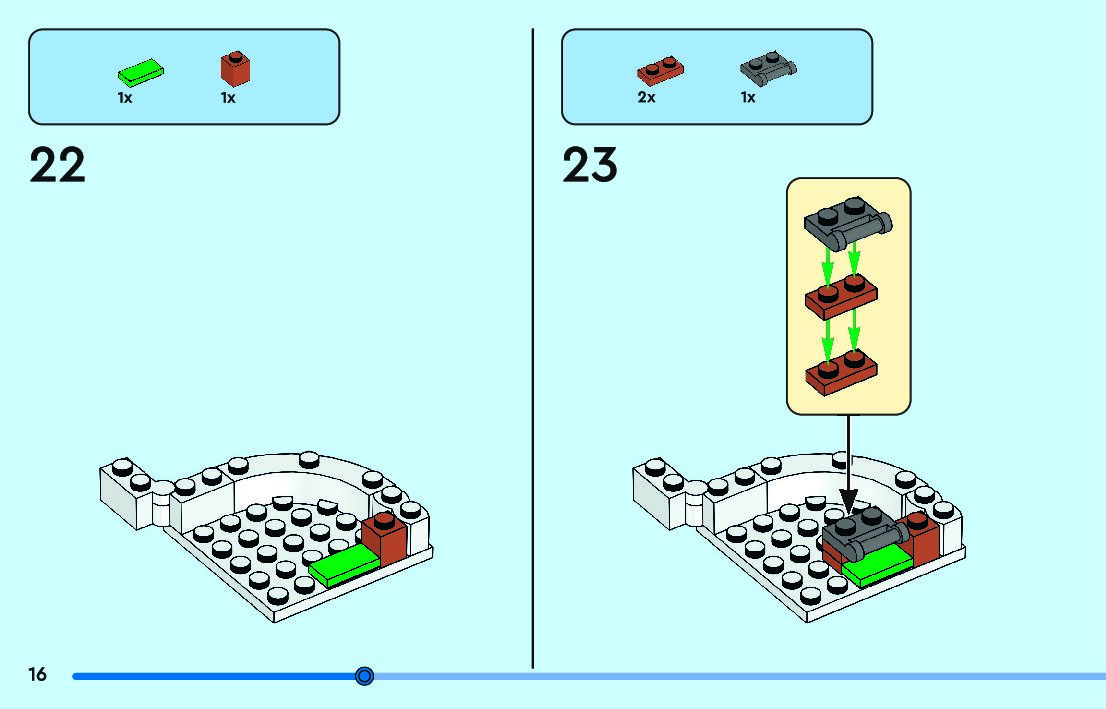 1x 1x

22

2x 1x

23

16