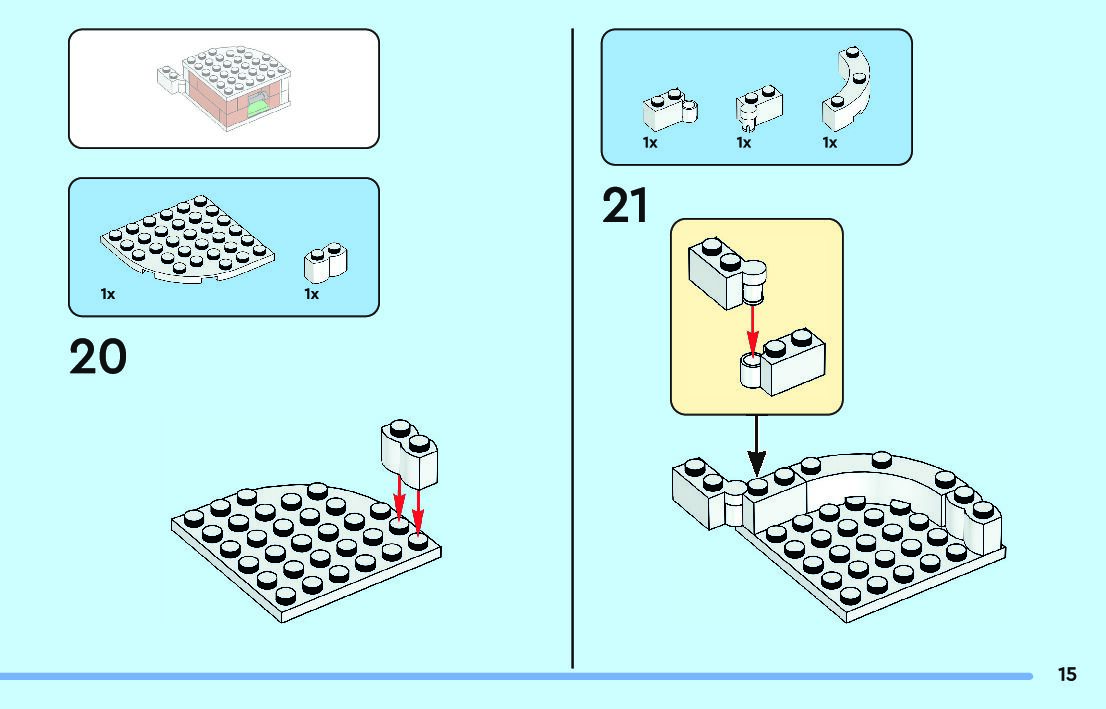 1x
1x

20

1x
1x
1x

21

15