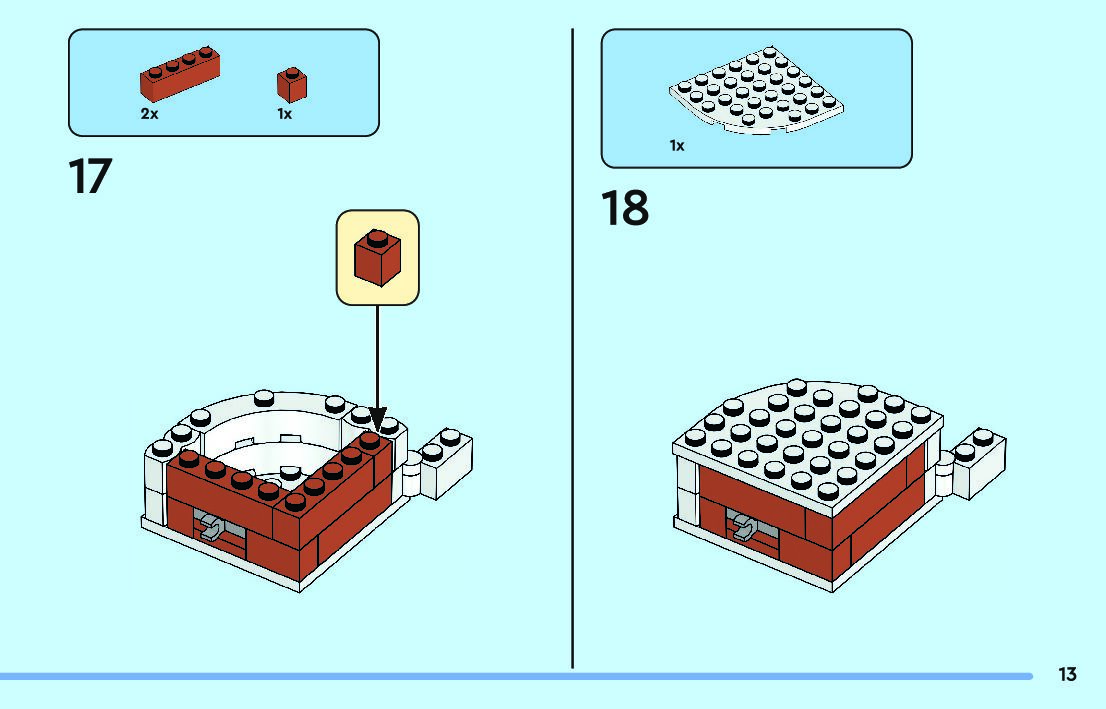 2x

1x

17

1x

18

13