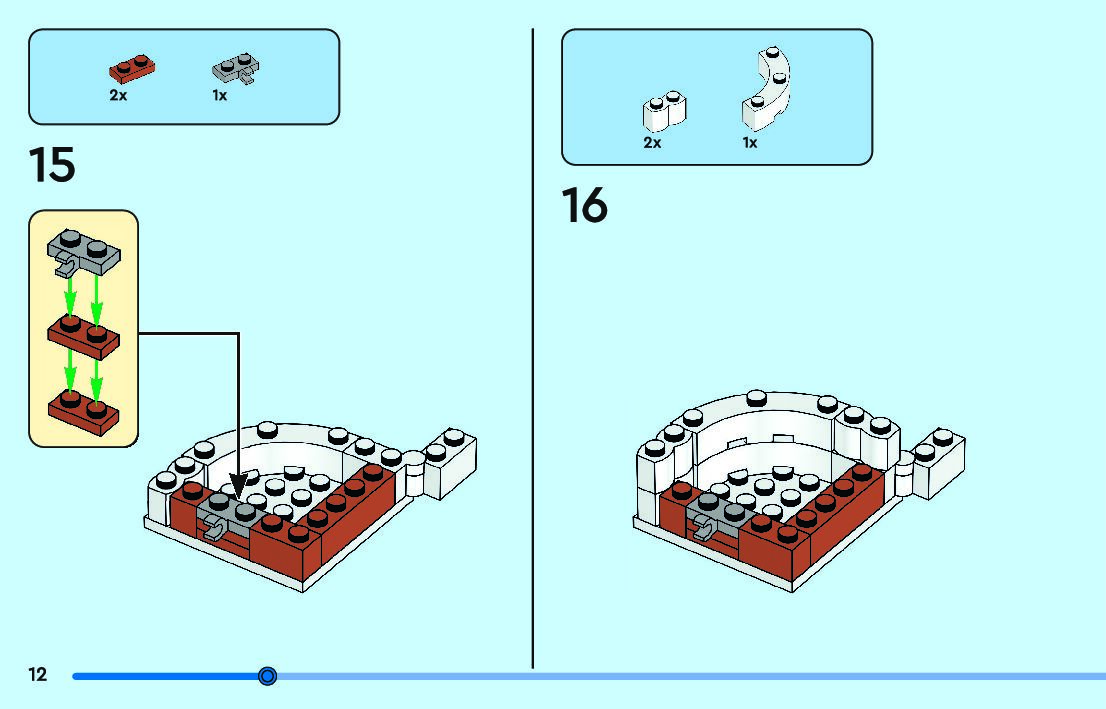 2x 1x

15

2x 1x

16

12