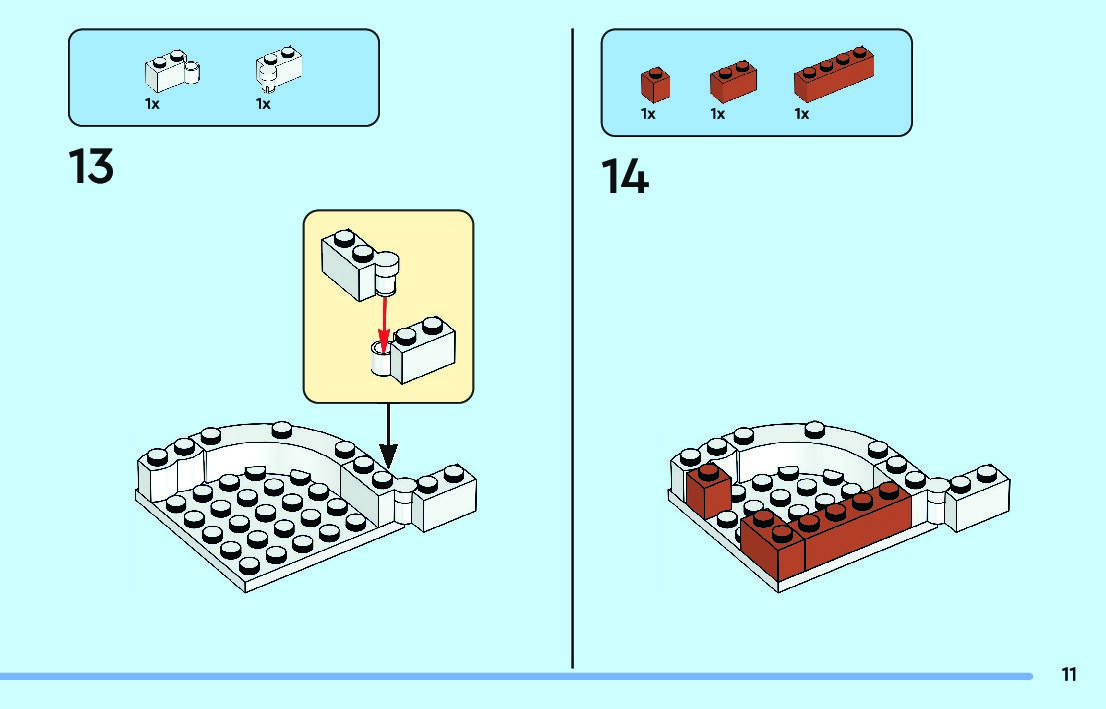 1x 1x

13

1x 1x 1x

14

11