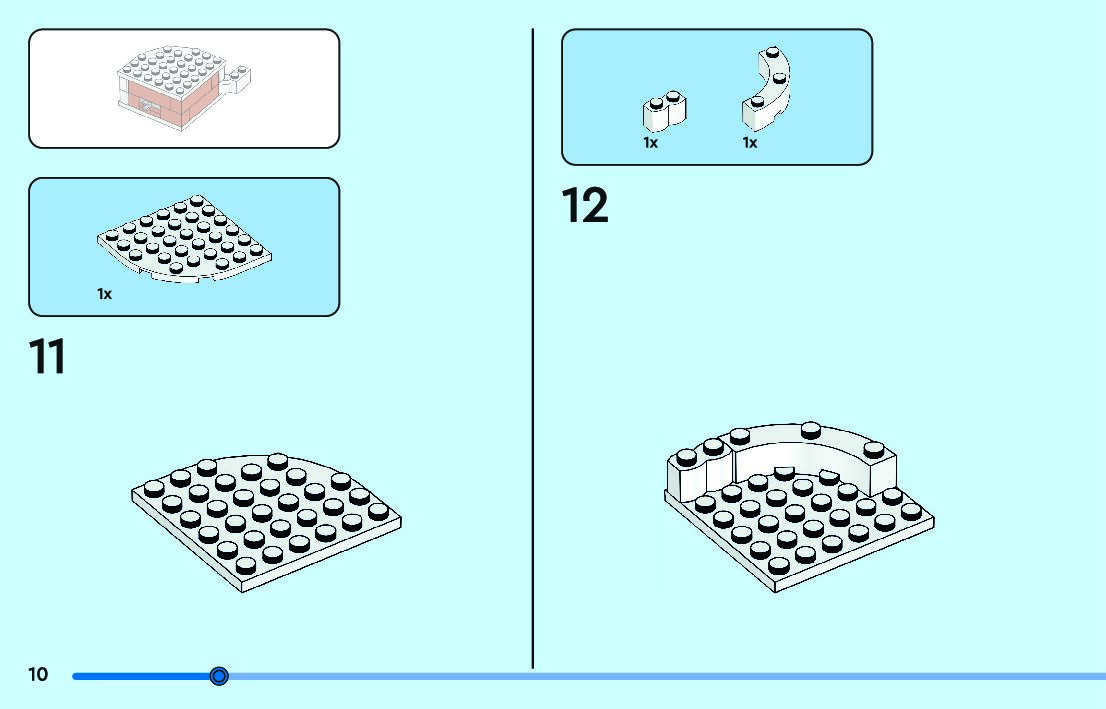 1x

11

1x

1x

12

10