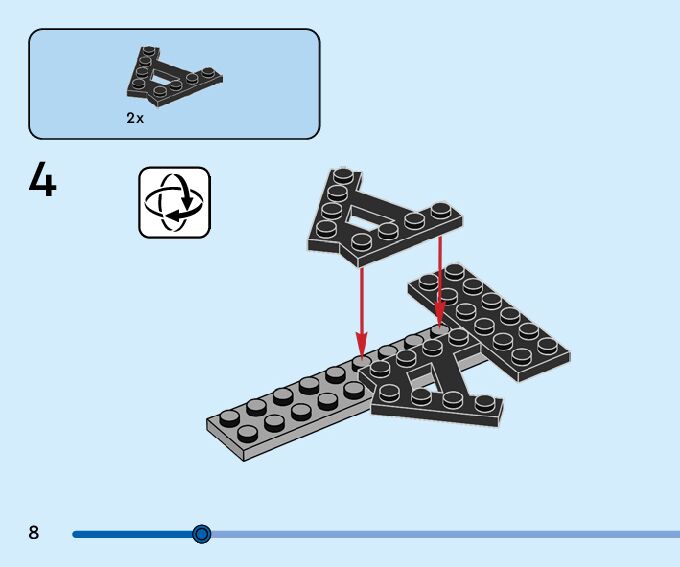 2x

4

8