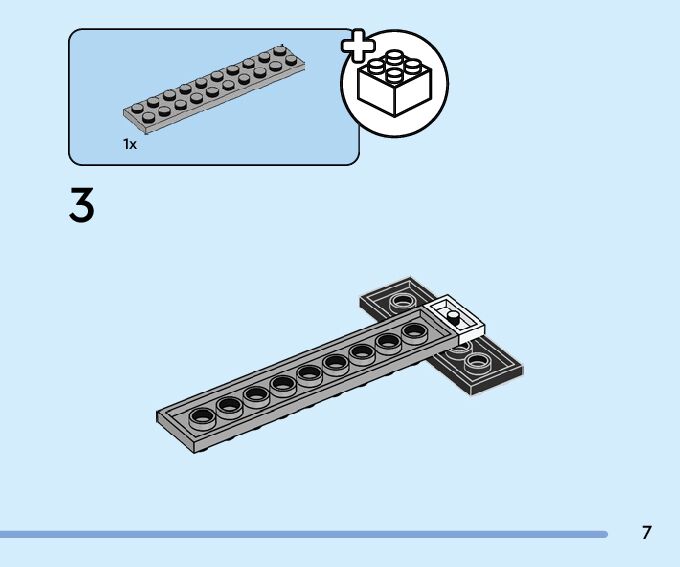 1x

3

7