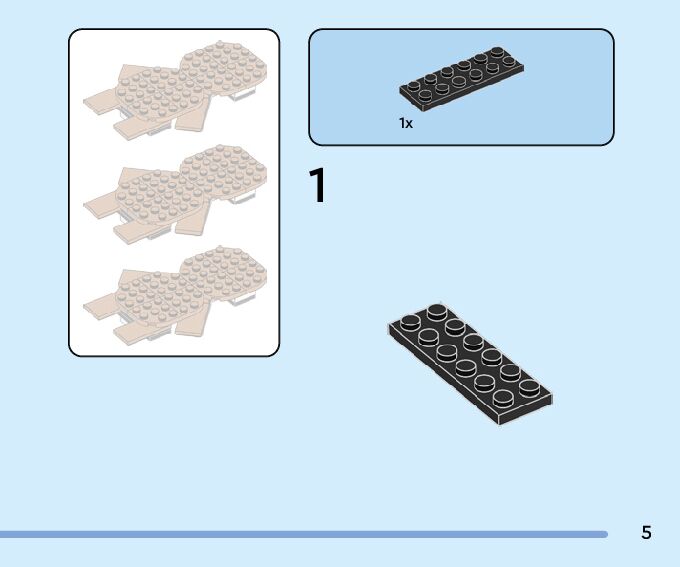 1x

1

5