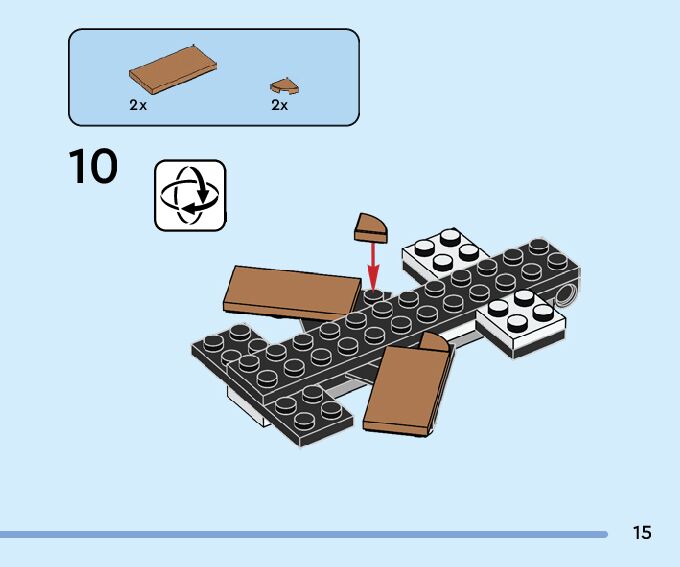 2x

2x

10

15