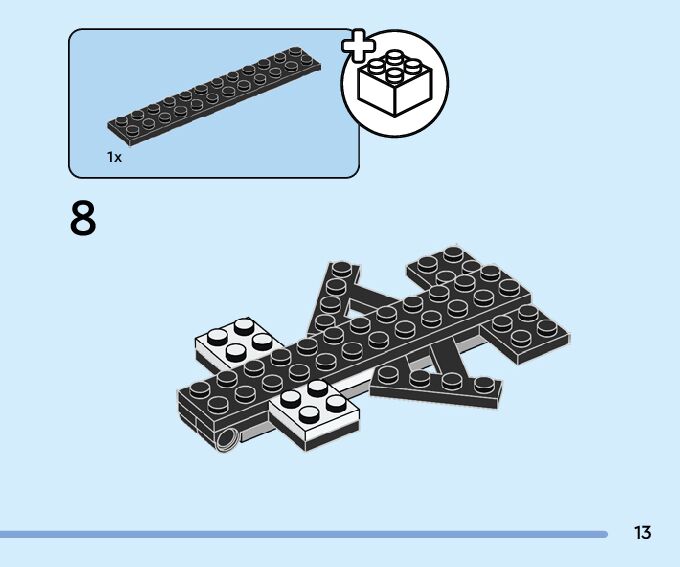 1x

8

13