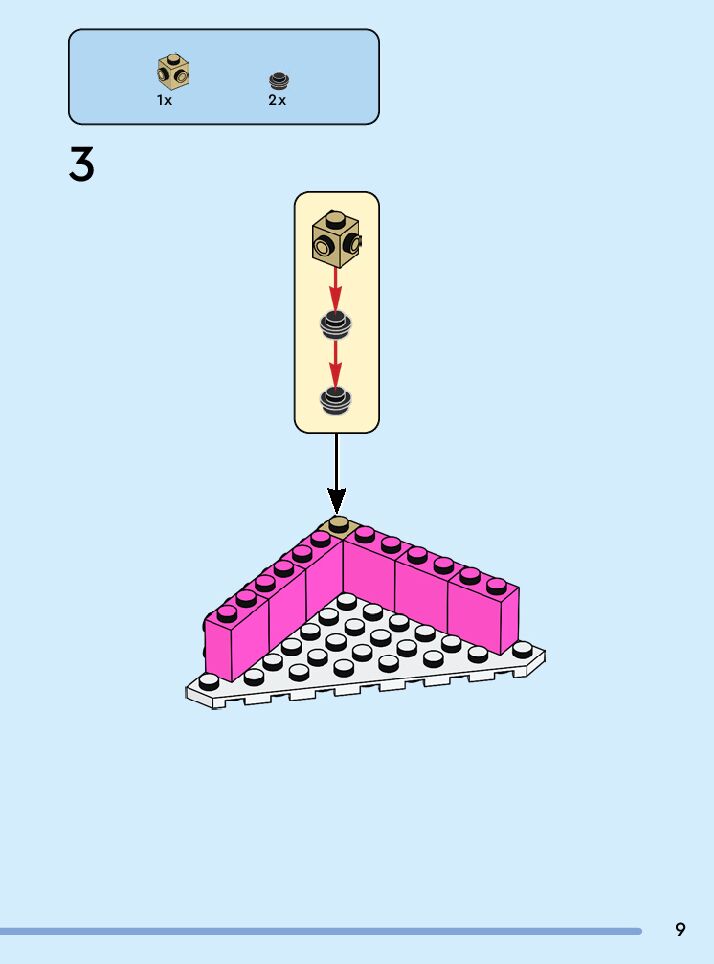 1x 2x

3

9