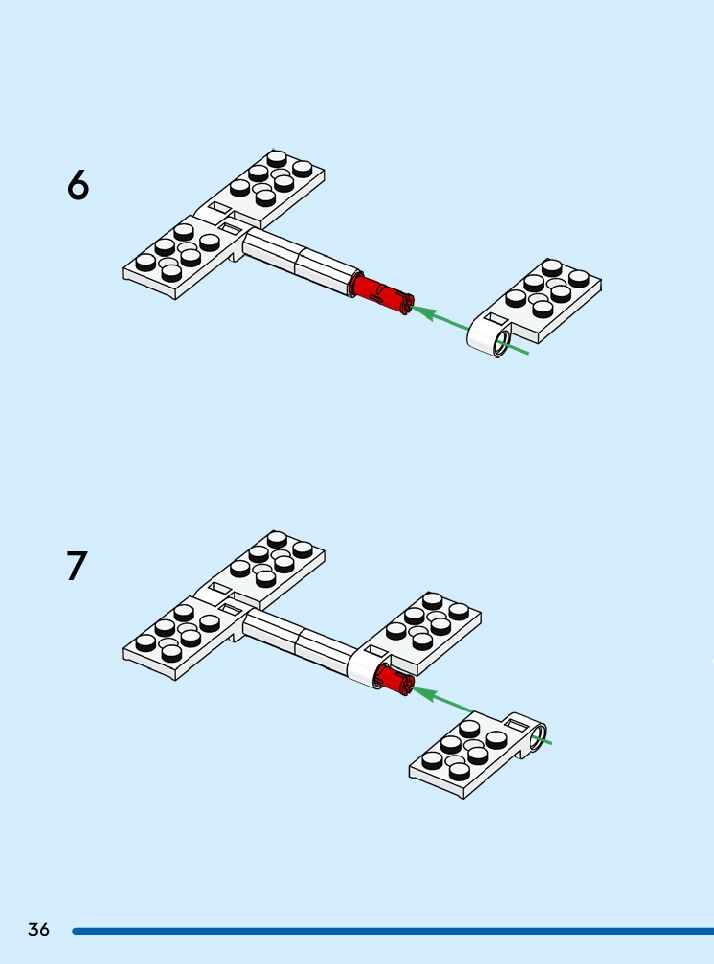 6

7

36