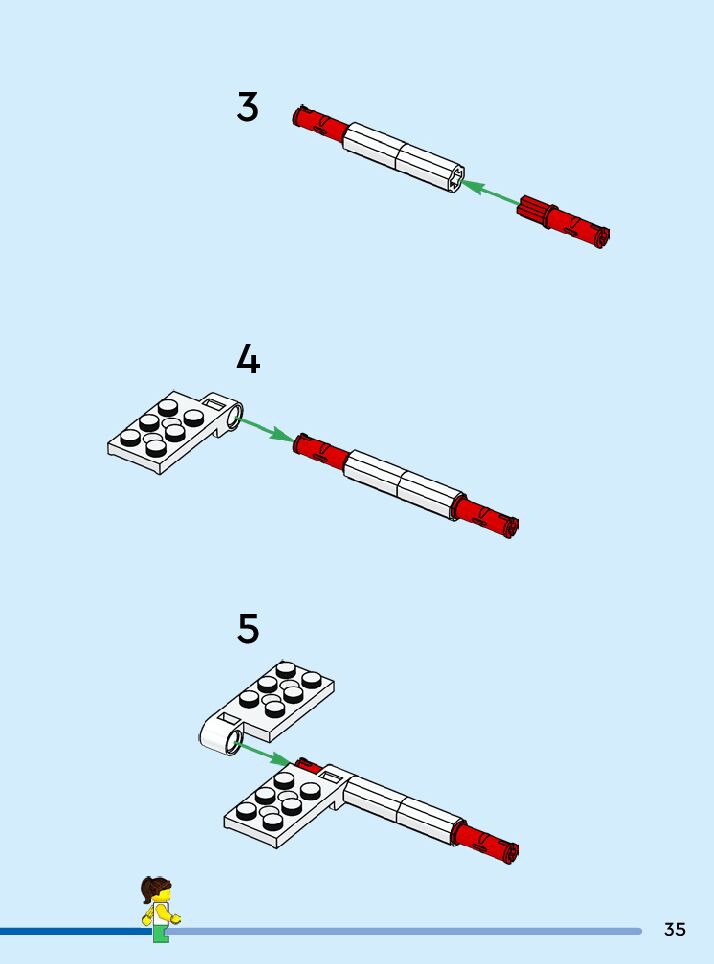 3

4

5

35