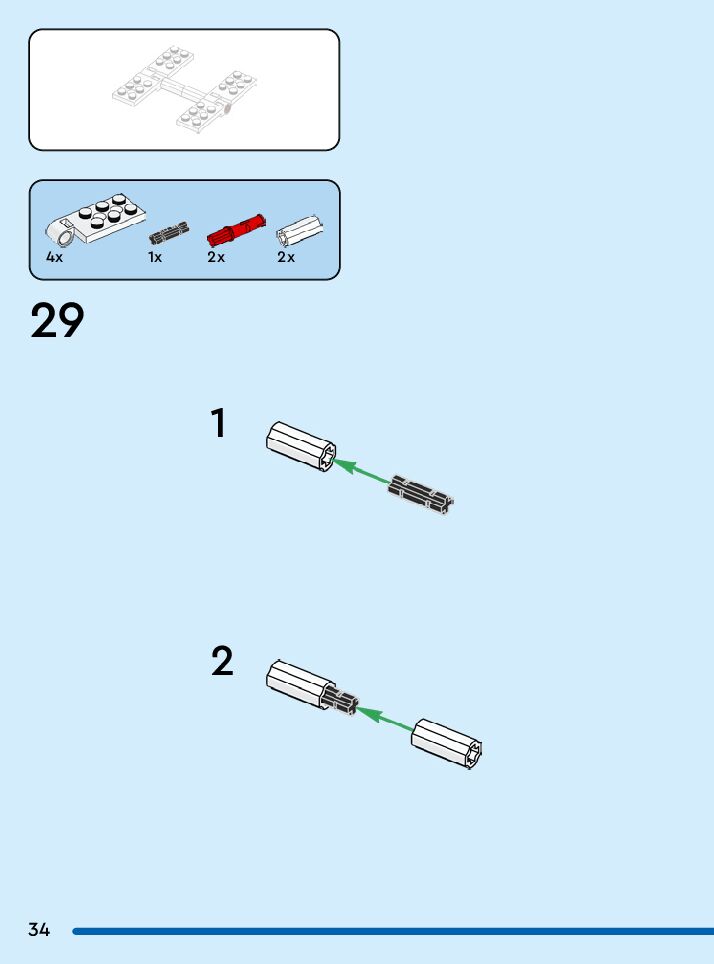 4x
1x
2x
2x

29

1

2

34