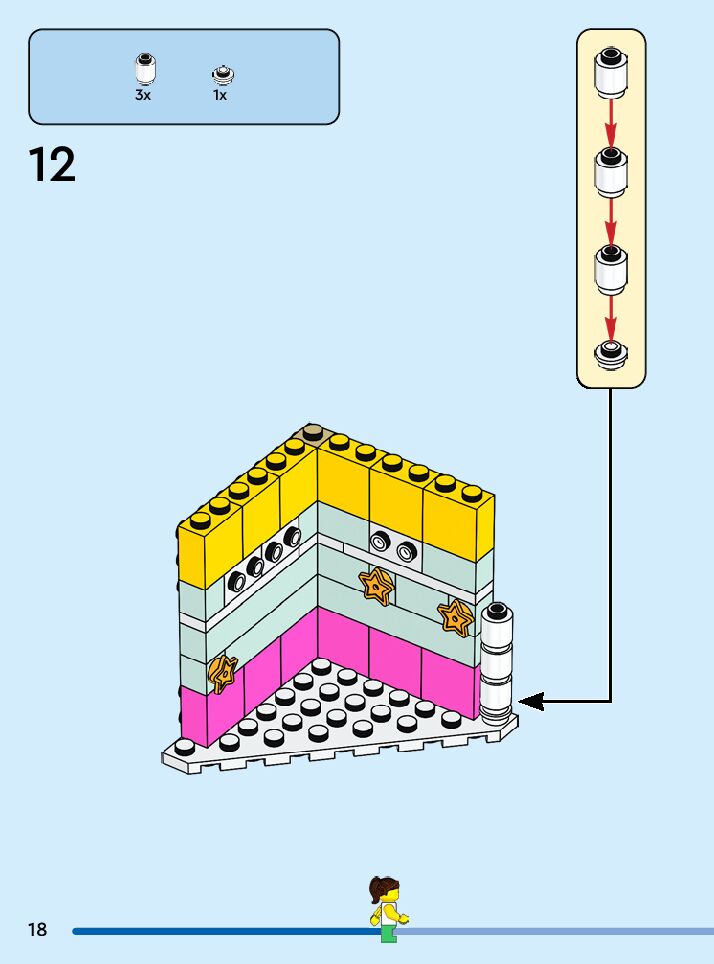 3x
1x

12

18