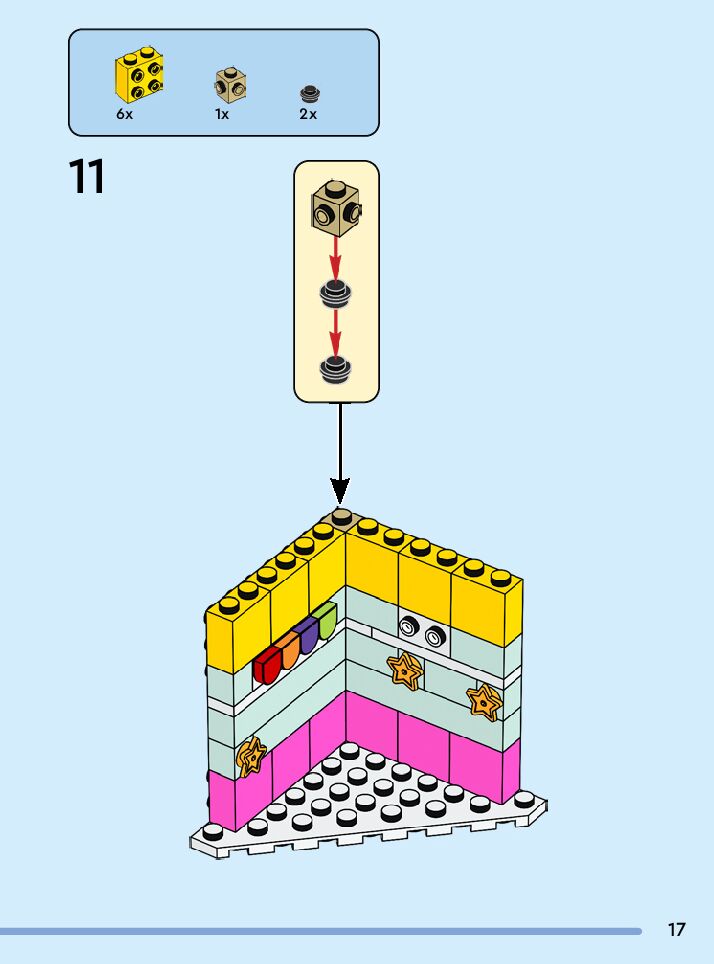 6x 1x 2x

11

17