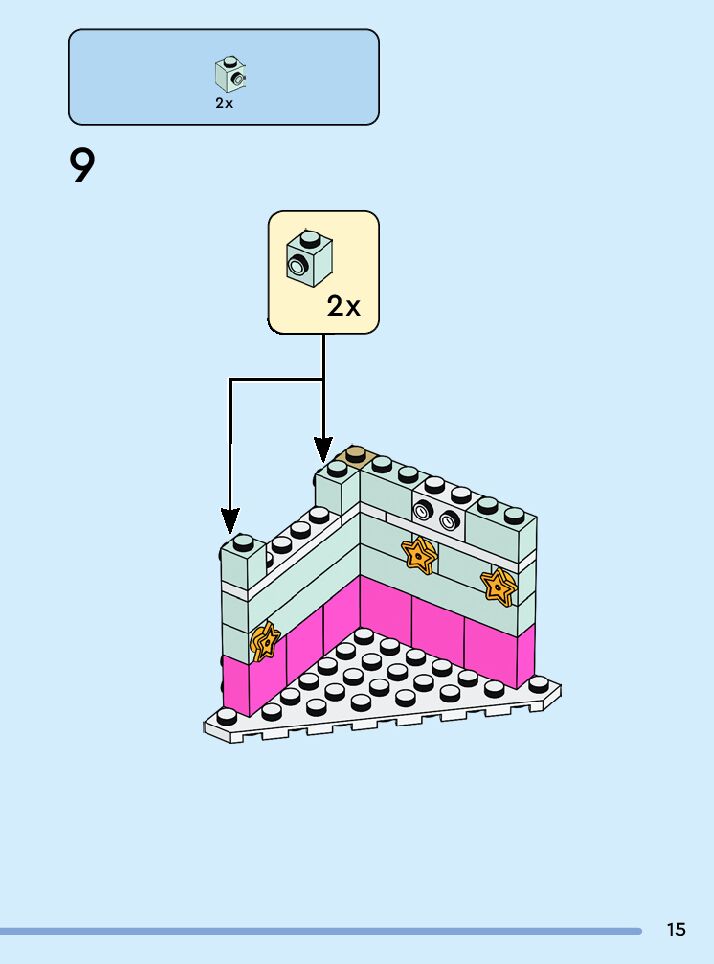 2x

9

2x

15