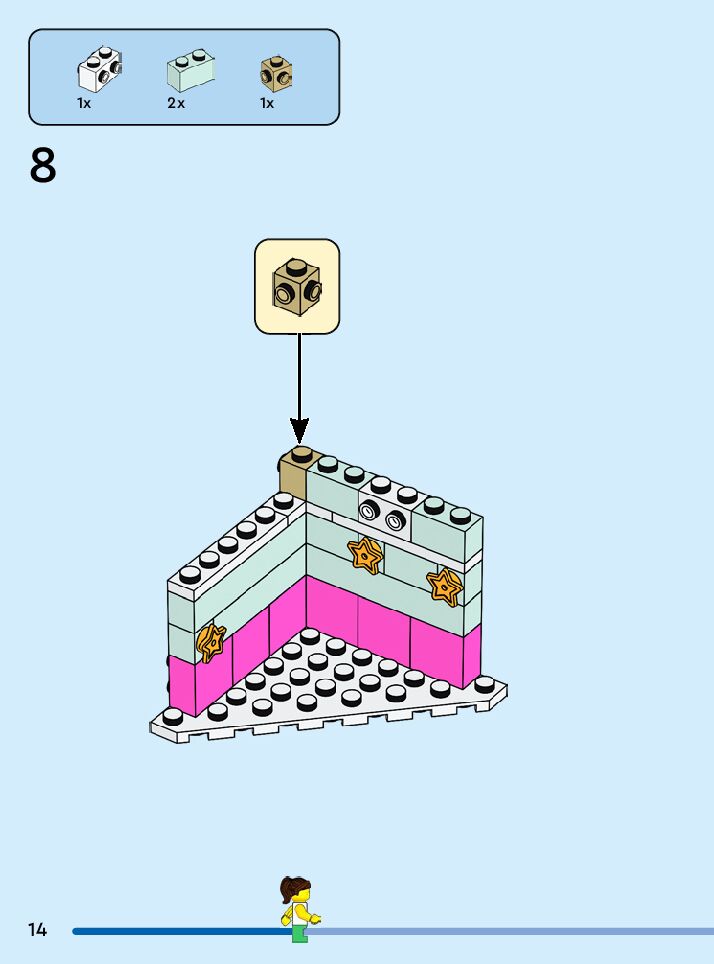 1x 2x 1x

8

14