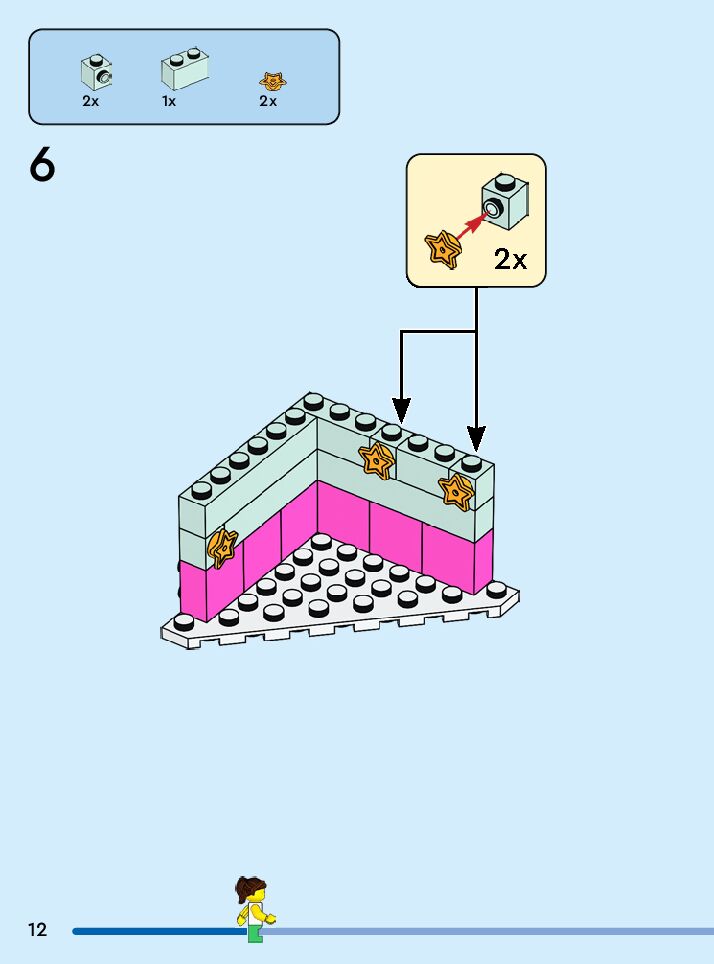 2x 1x 2x

6

2x

12