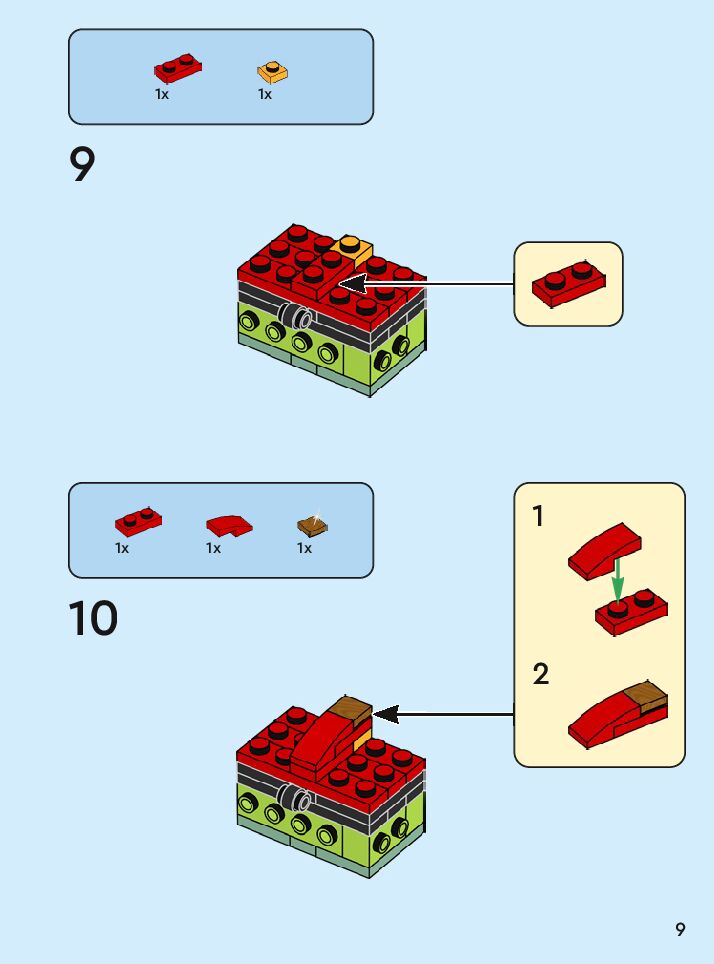 1x 1x

9

1x 1x 1x

10

1

2

9