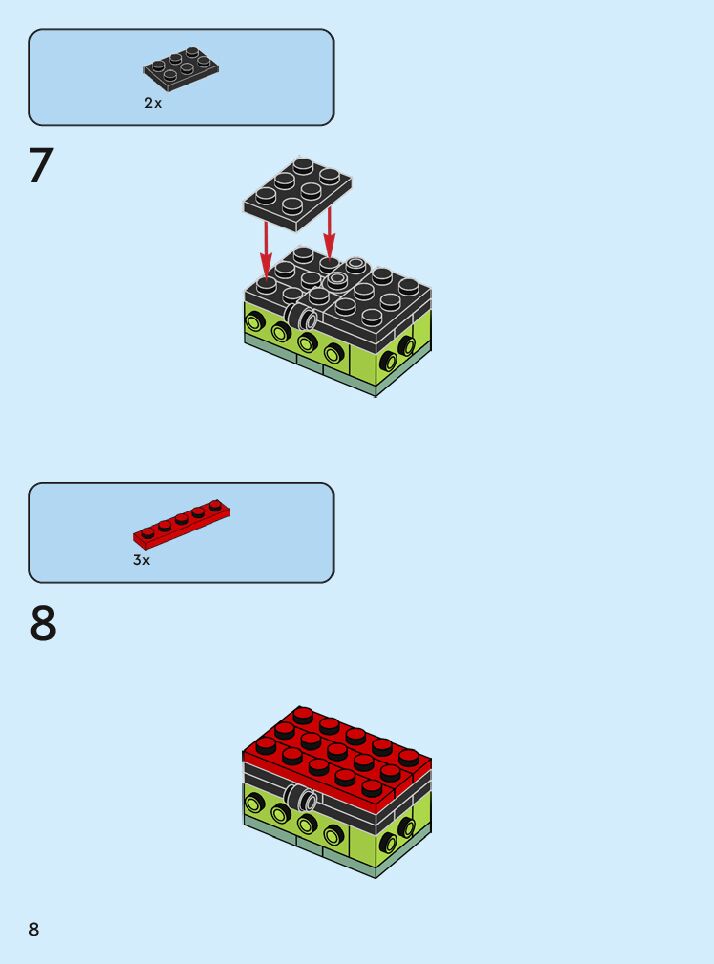 2x

7

3x

8

8