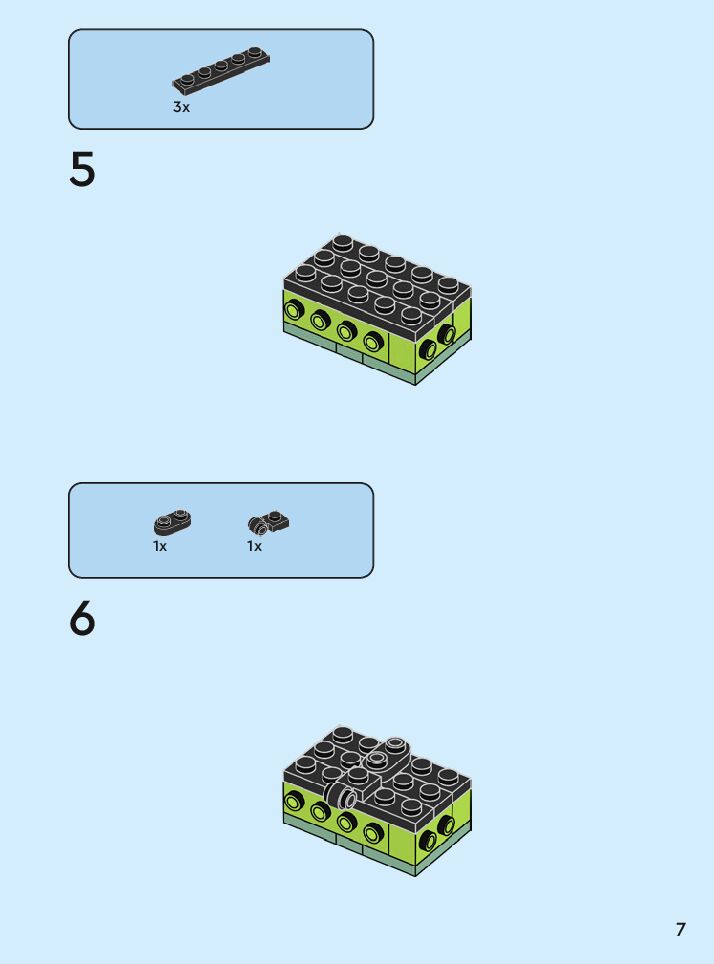 3x

5

1x

1x

6

7