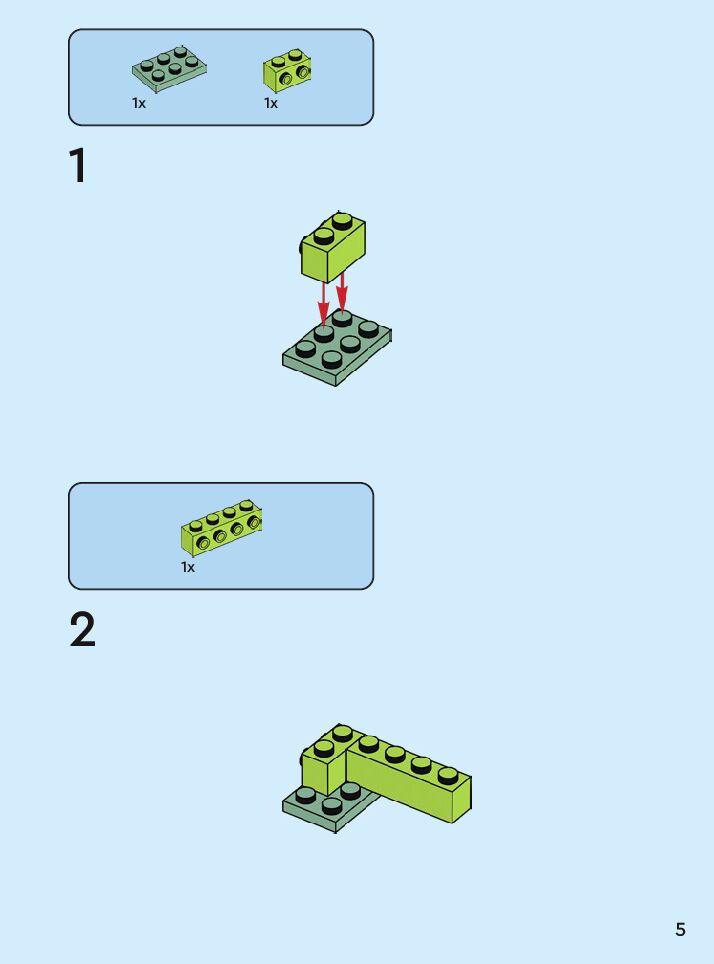 1x
1x

1

1x

2

5