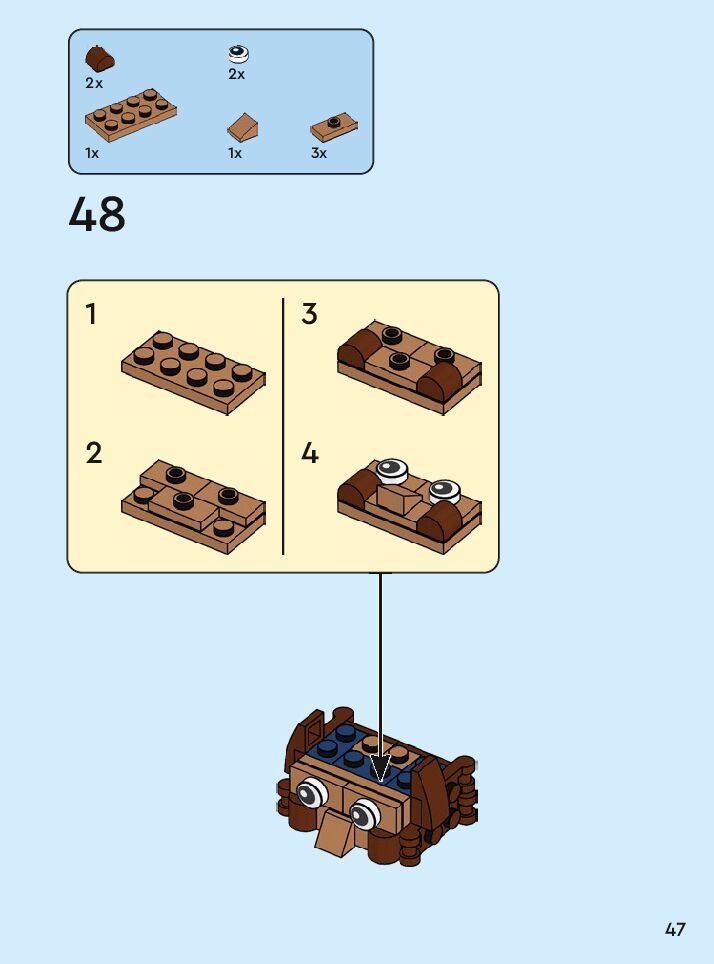 2x
2x
1x
1x
3x

48

1
2
3
4

47