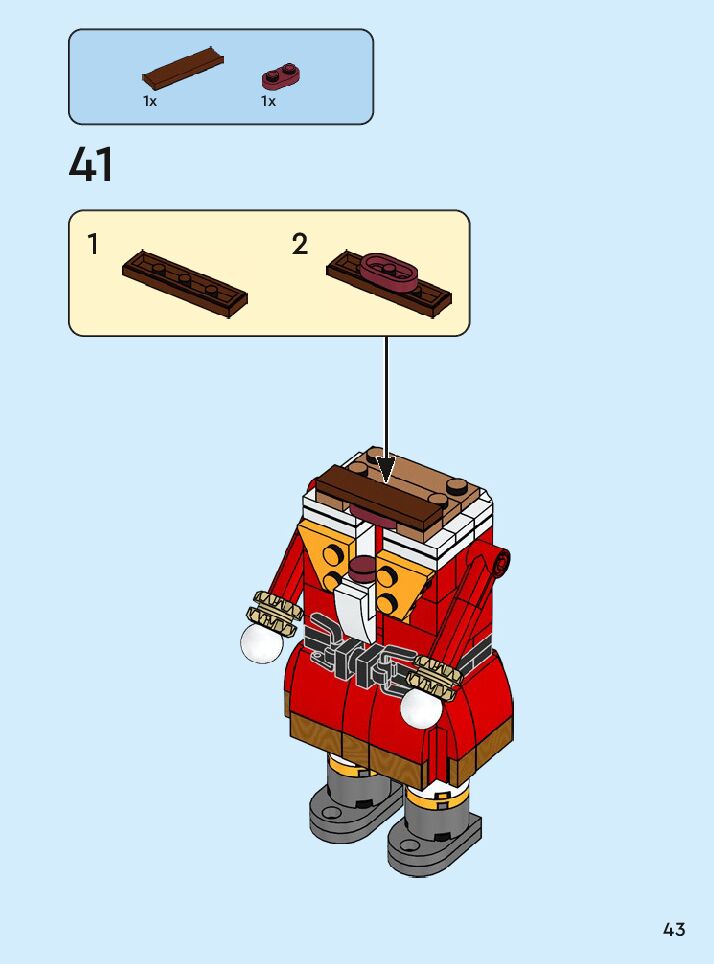 1x 1x

41

1 2

43