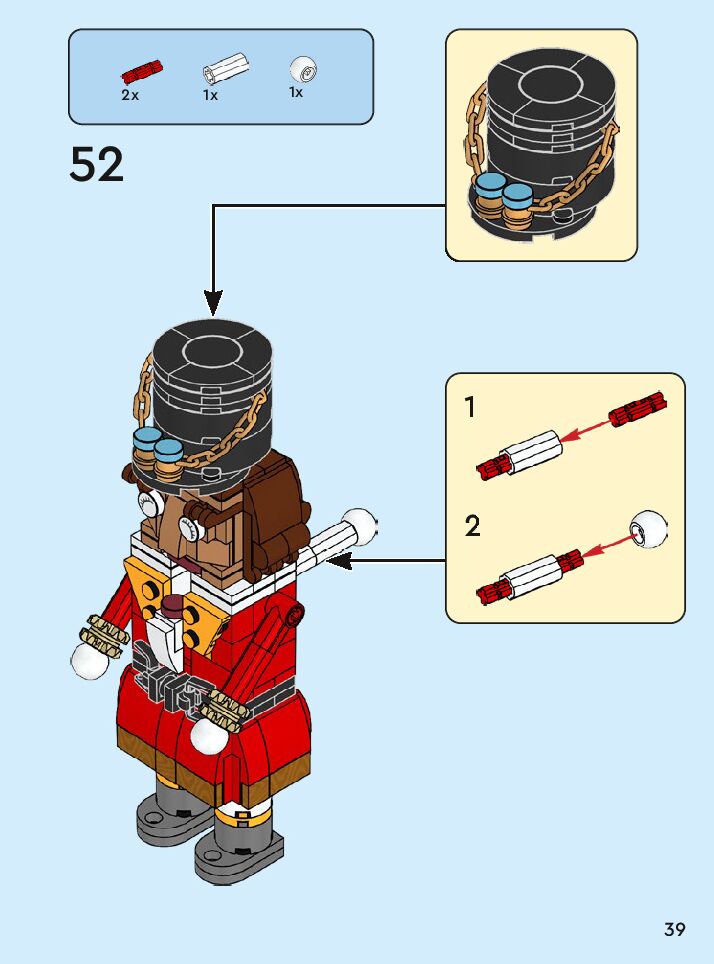 2x
1x
1x

52

1

2

39