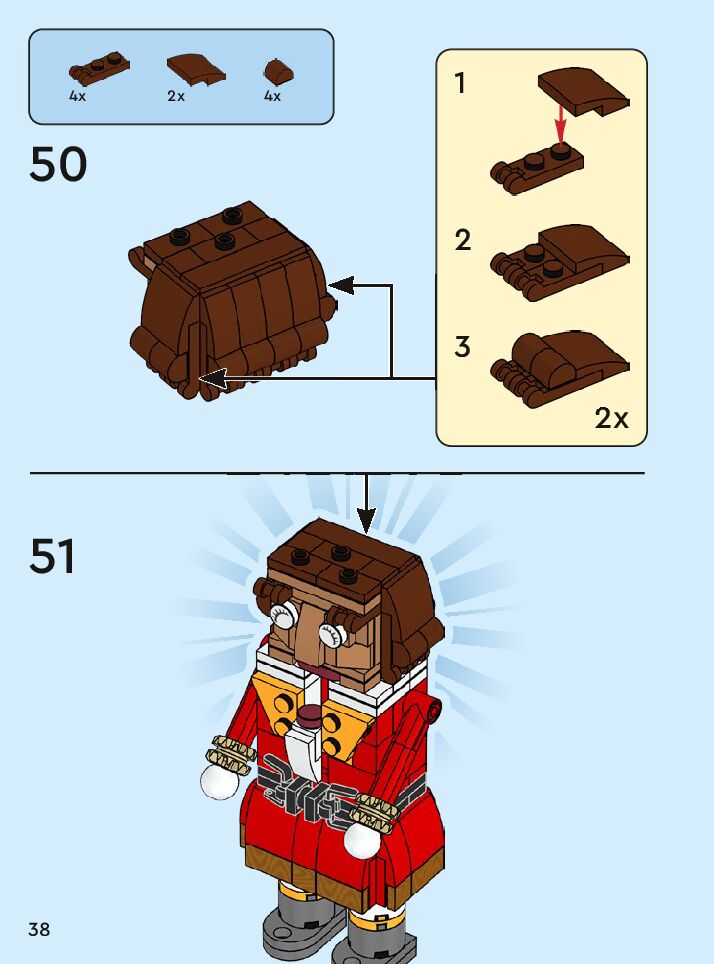 4x
2x
4x

50

1
2
3
2x

51

38