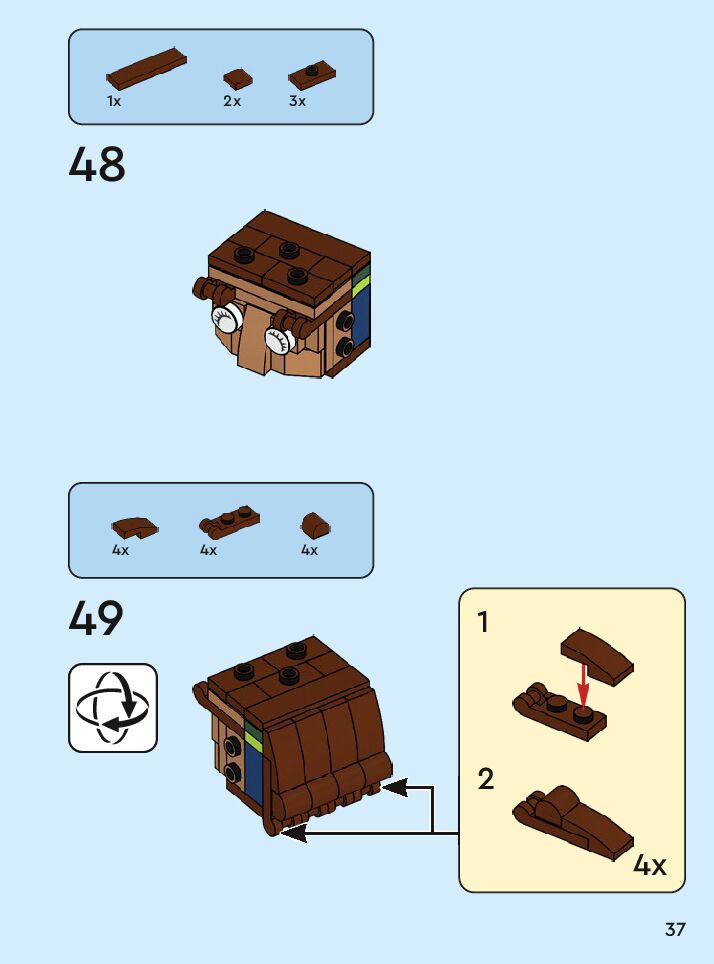 1x 2x 3x

48

4x 4x 4x

49

1

2

4x

37