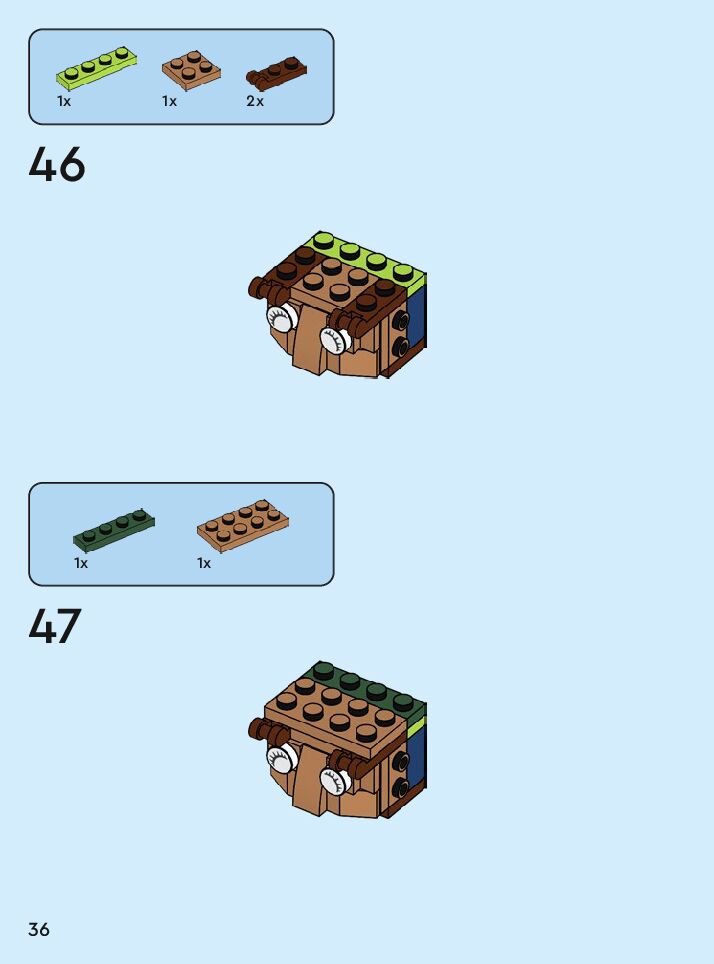 1x 1x 2x

46

1x 1x

47

36