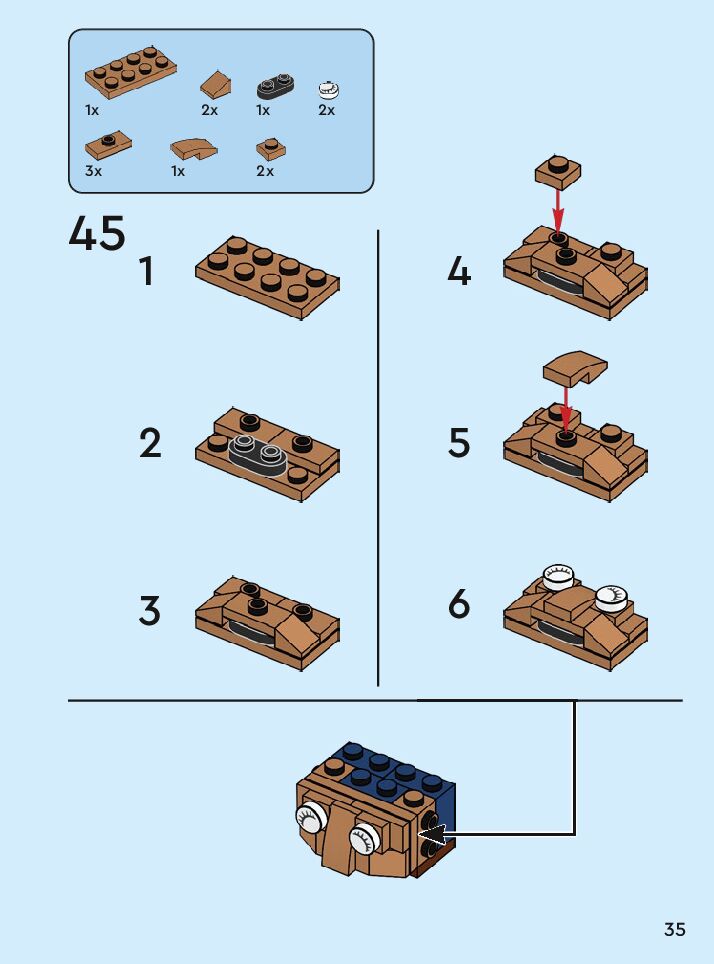 1x 2x 1x 2x
3x 1x 2x

45
1
2
3
4
5
6

35