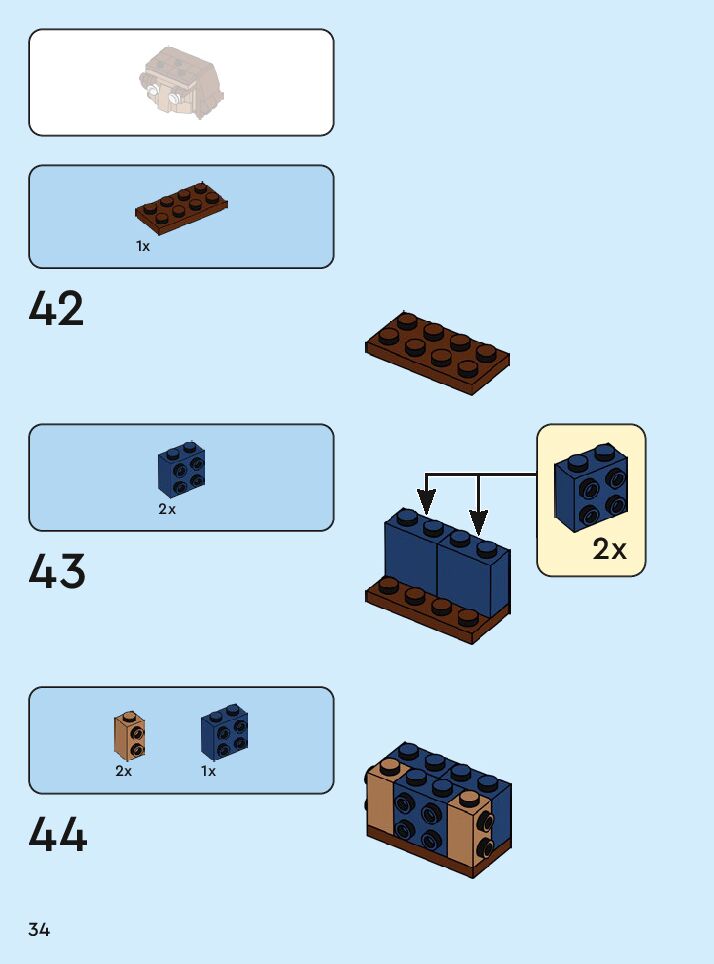 1x

42

2x

43

2x

2x

1x

44

34