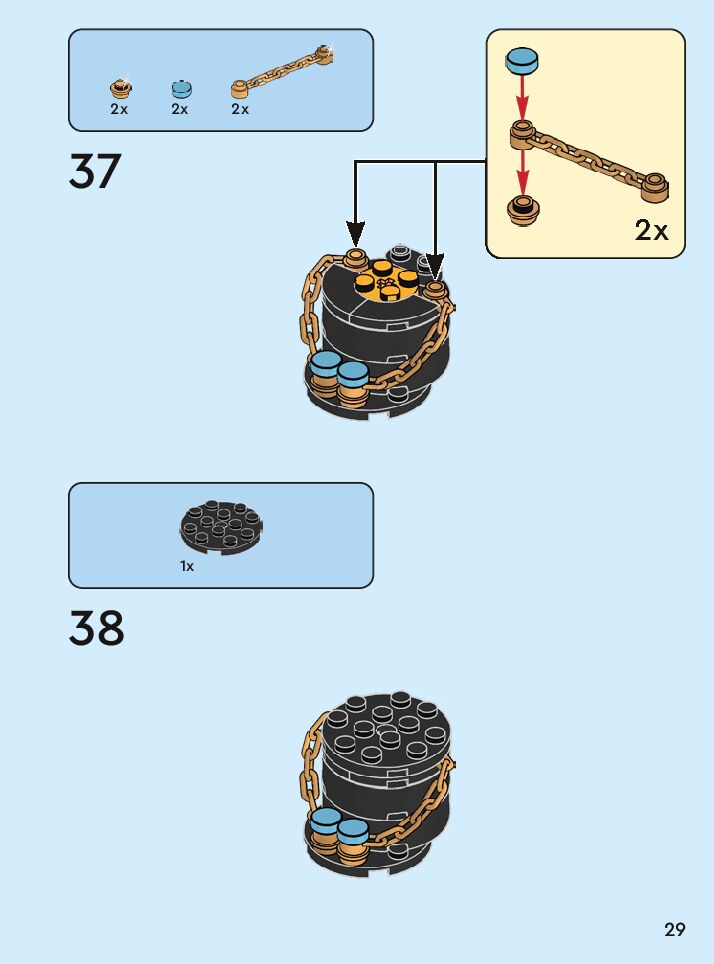 2x 2x 2x

37

2x

1x

38

29