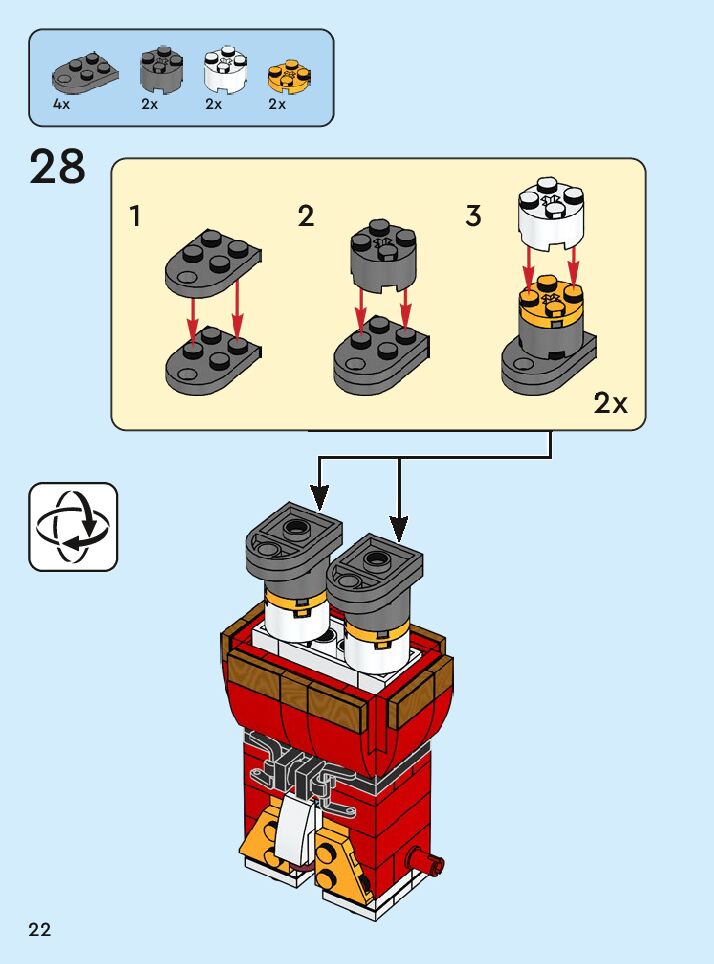 4x 2x 2x 2x

28

1

2

3

2x

22