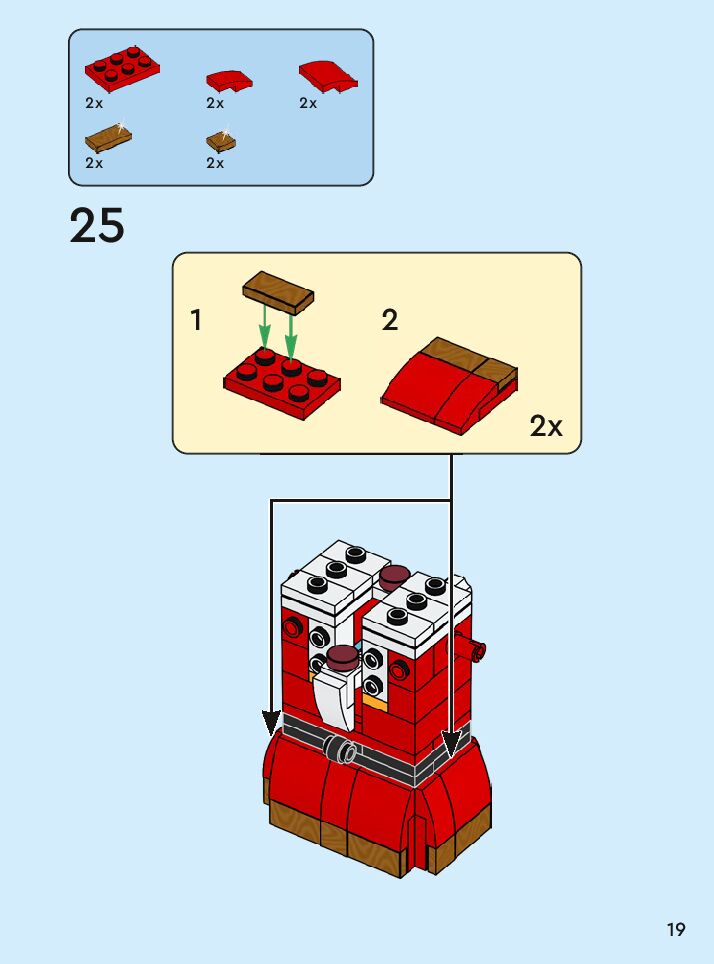 2x 2x 2x

2x 2x

25

1

2

2x

19